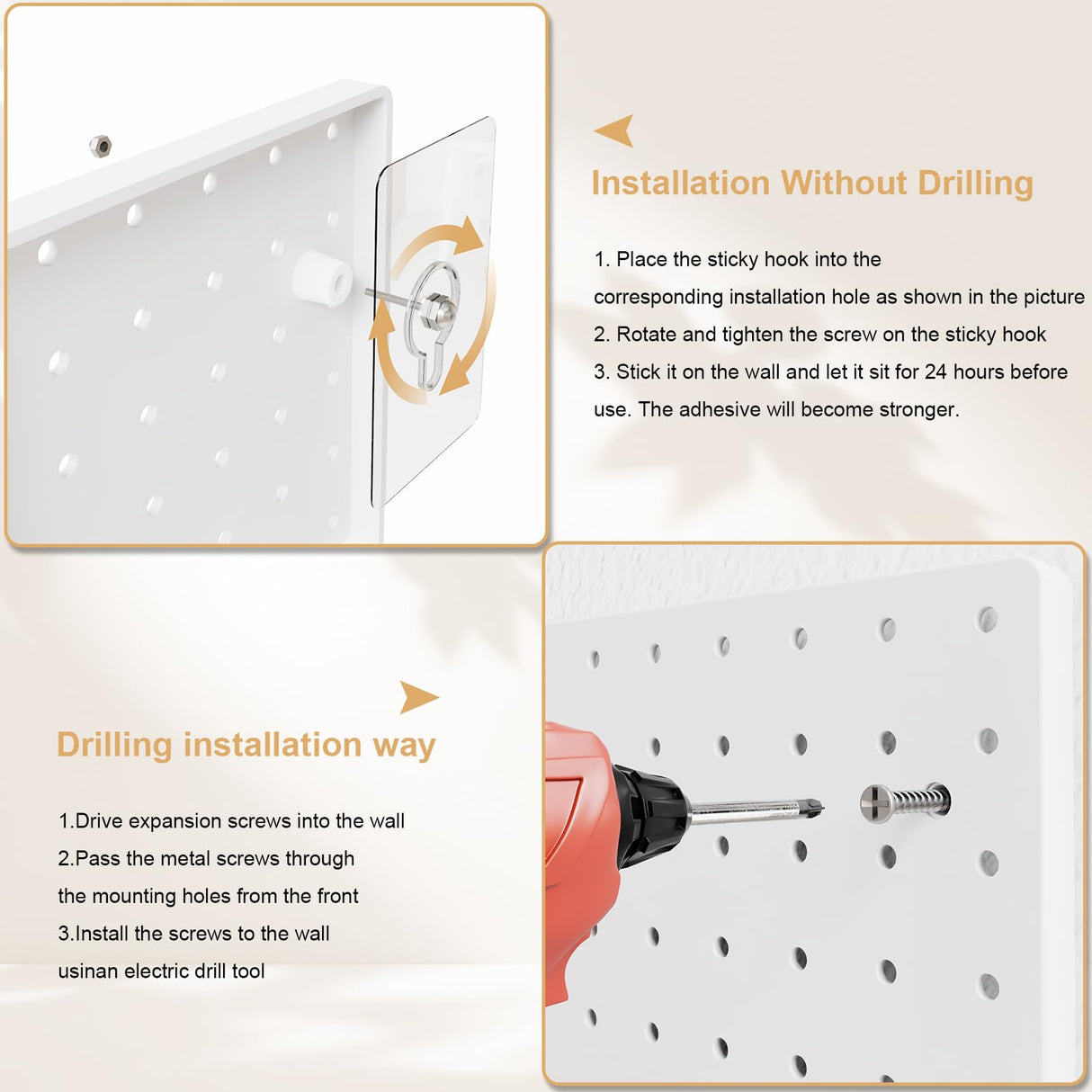 Installation Without Drilling

1. Place the sticky hook into the corresponding installation hole as shown in the picture
2. Rotate and tighten the screw on the sticky hook
3. Stick it on the wall and let it sit for 24 hours before use. The adhesive will become stronger.

Drilling installation way

1.Drive expansion screws into the wall
2.Pass the metal screws through the mounting holes from the front
3.Install the screws to the wall usinan electric drill tool