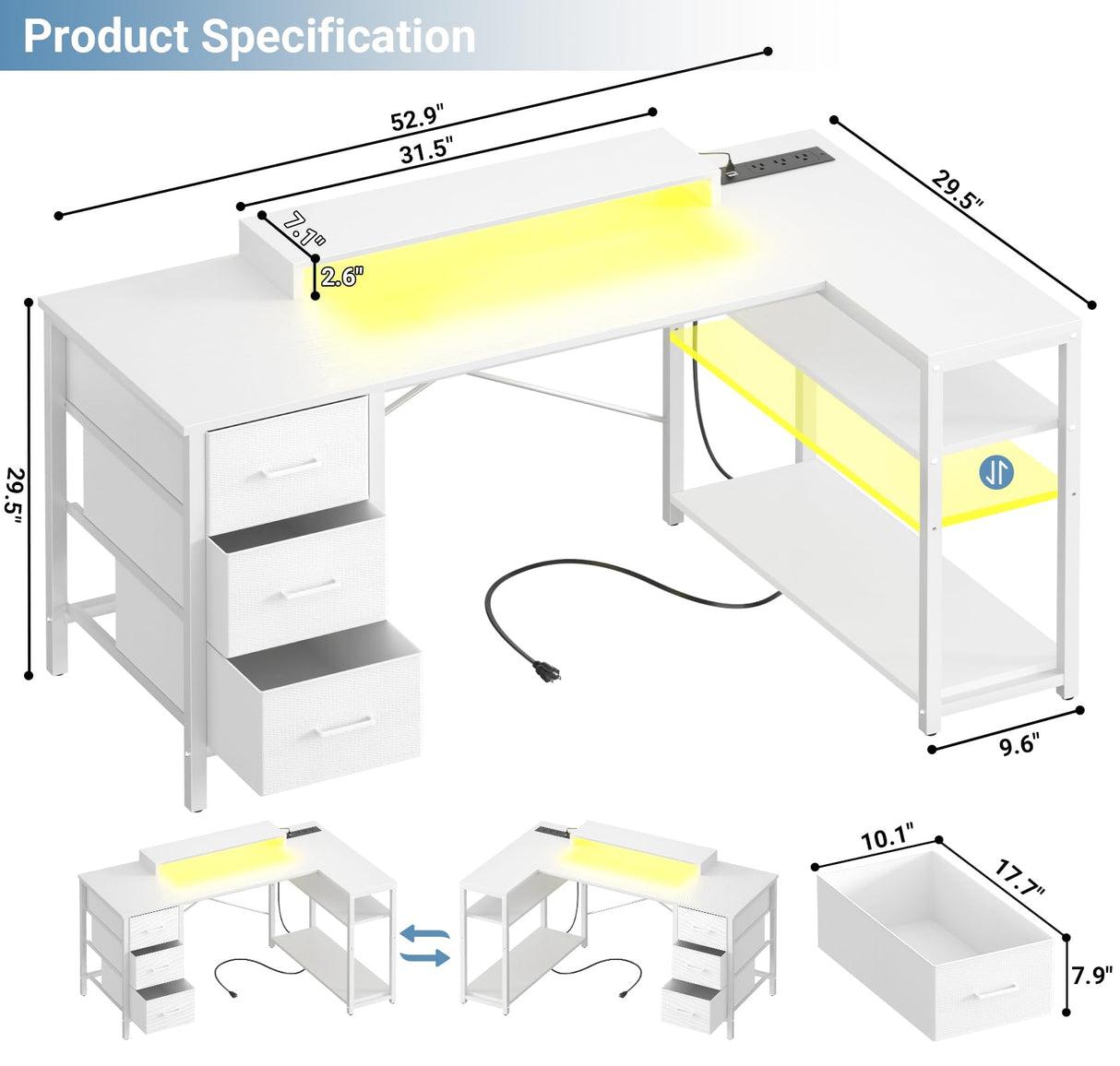 Product Specification

52.9"

31.5"

29.5"

7.1"

2.6"

29.5"

9.6"

10.1"

17.7"

7.9"