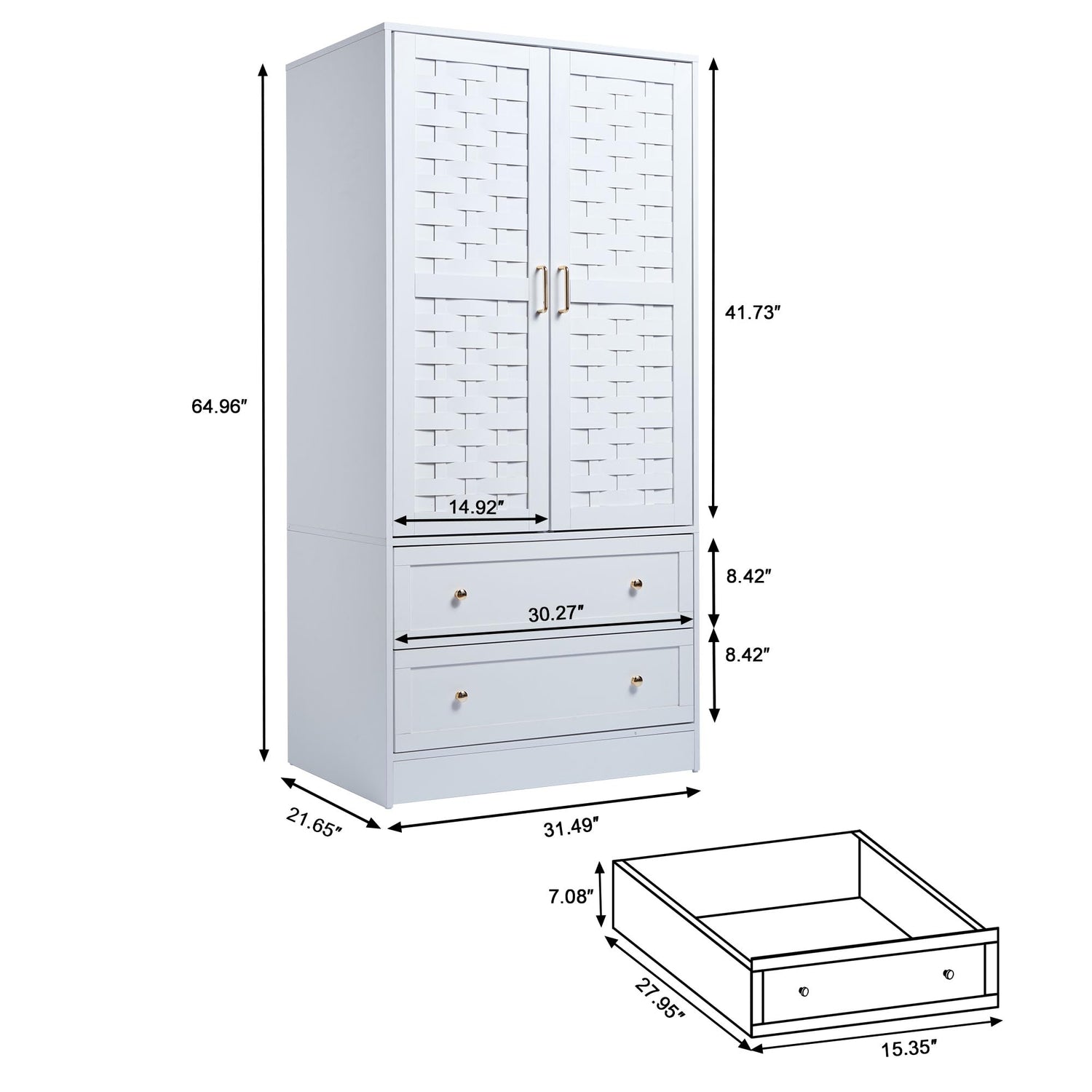 64.96″

41.73″

14.92″

8.42″

30.27″

8.42″

21.65″

31.49″

7.08″

27.95″

15.35″