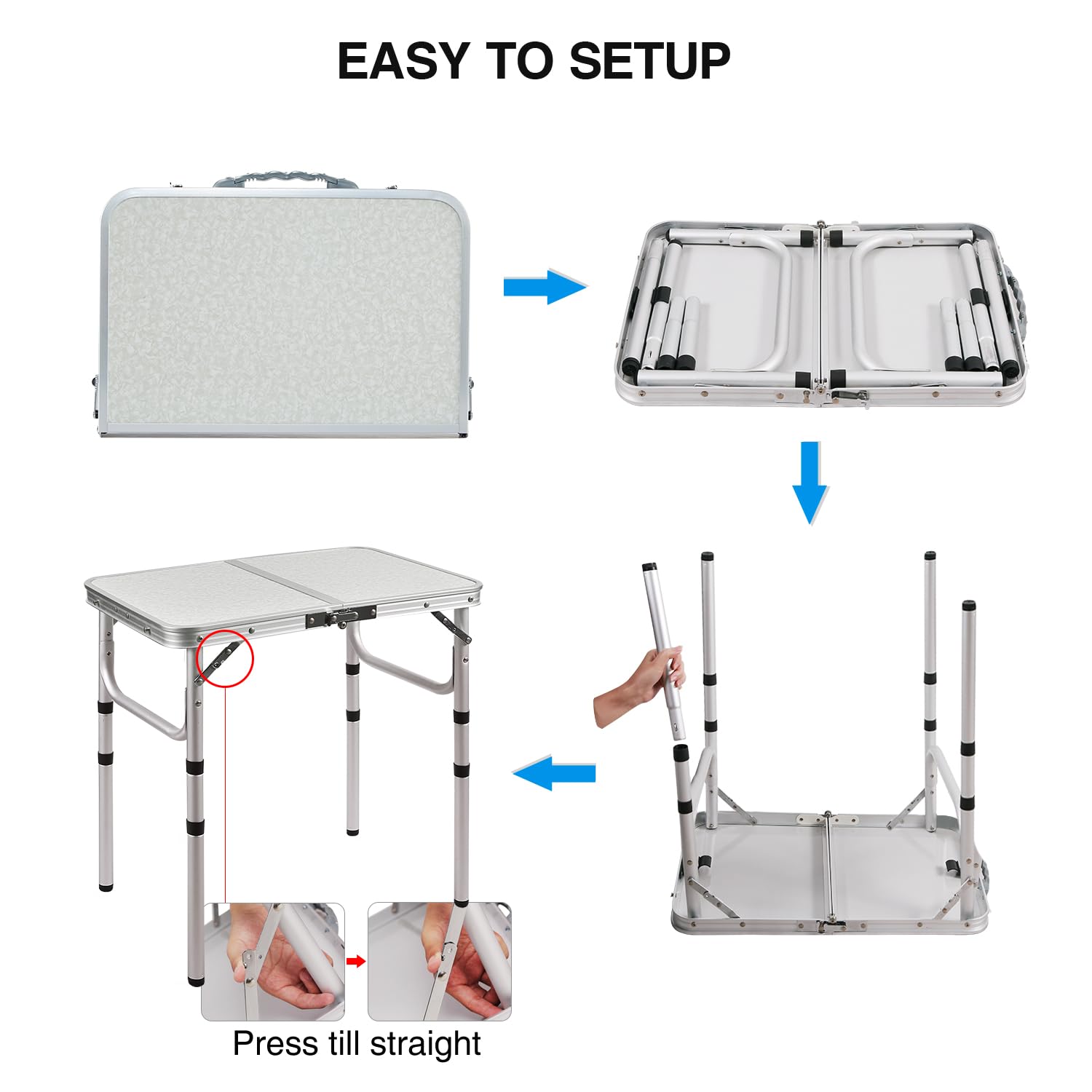 EASY TO SETUP

Press till straight