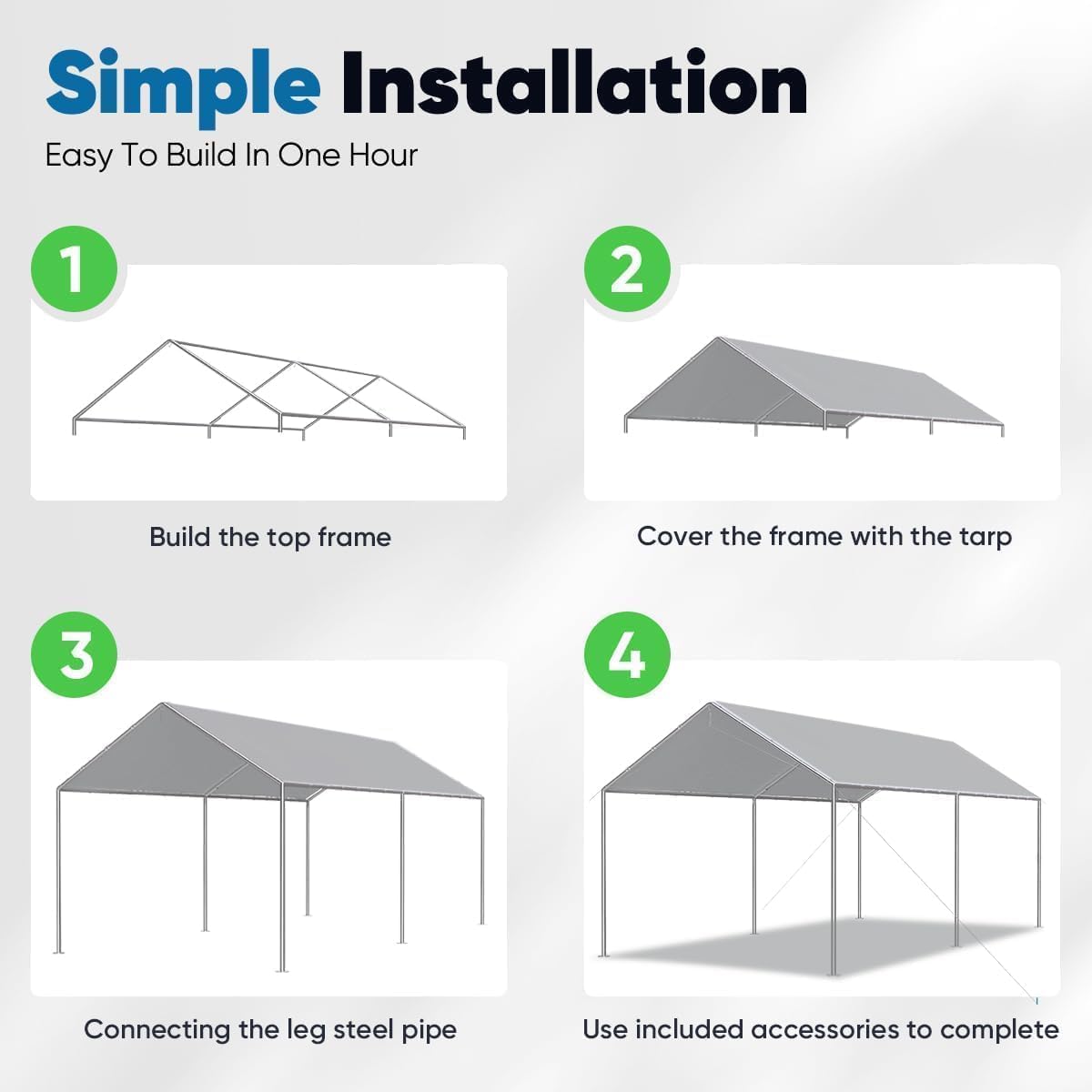 Simple Installation

Easy To Build In One Hour

1

Build the top frame

2

Cover the frame with the tarp

3

Connecting the leg steel pipe

4

Use included accessories to complete