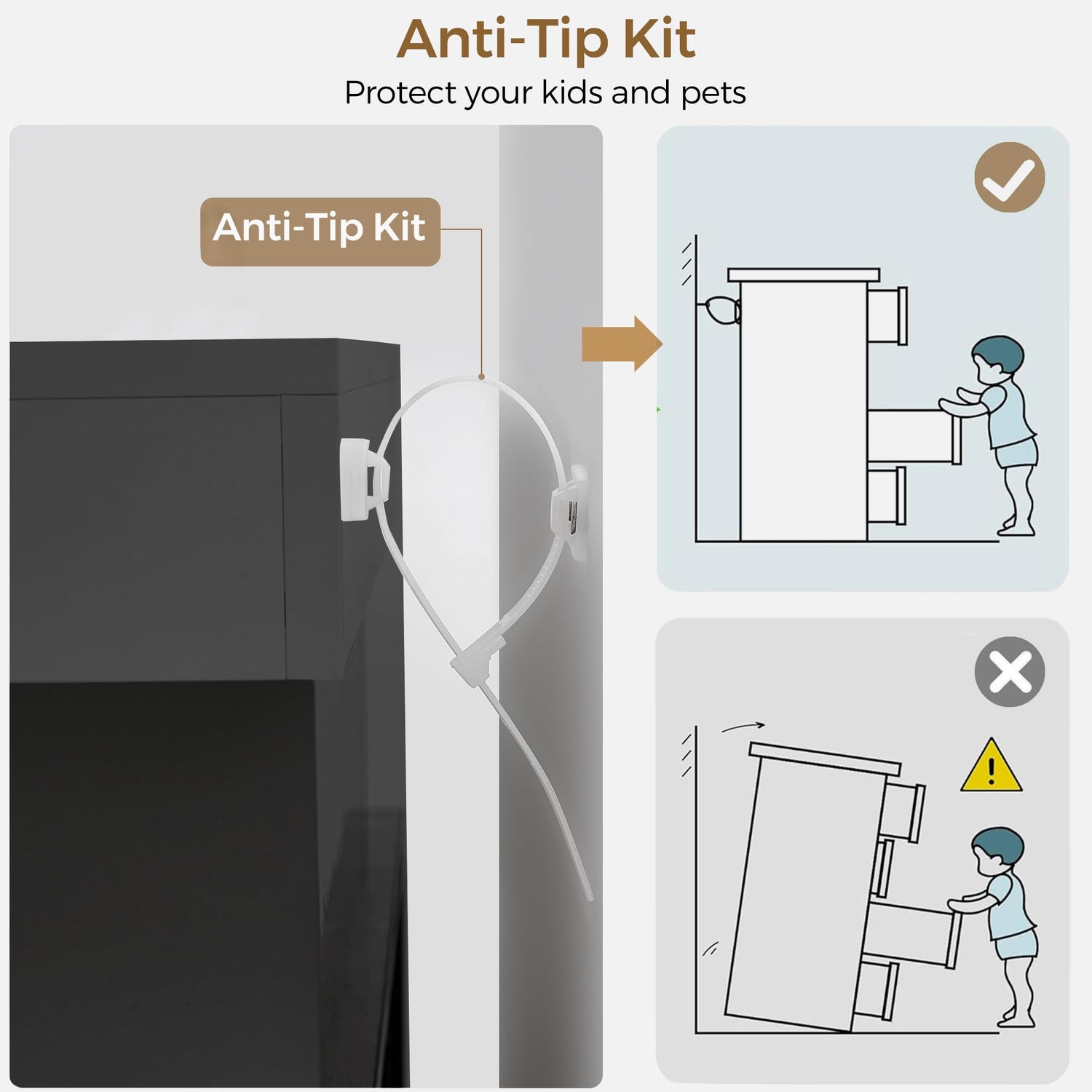 Anti-Tip Kit
Protect your kids and pets

Anti-Tip Kit