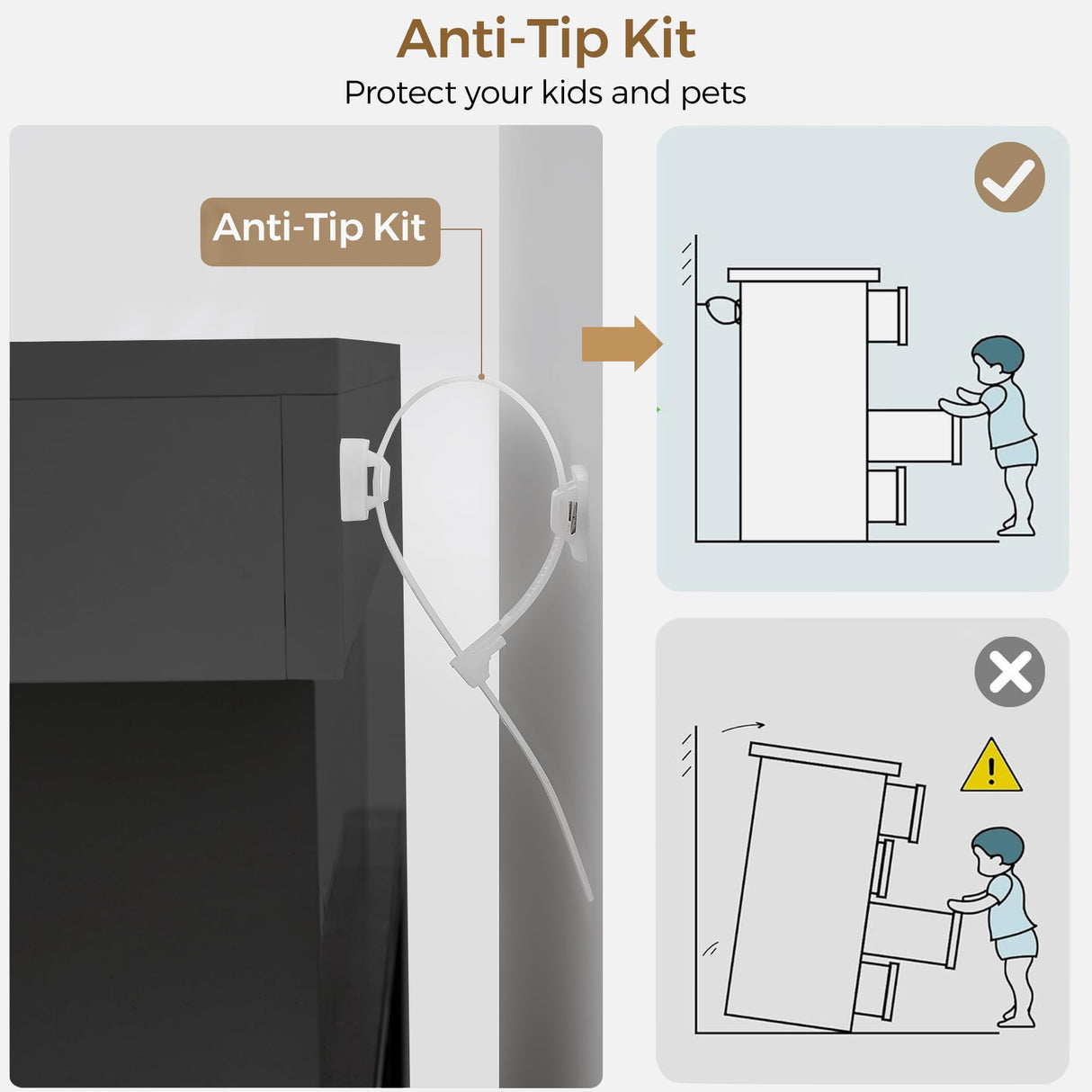 Anti-Tip Kit
Protect your kids and pets

Anti-Tip Kit