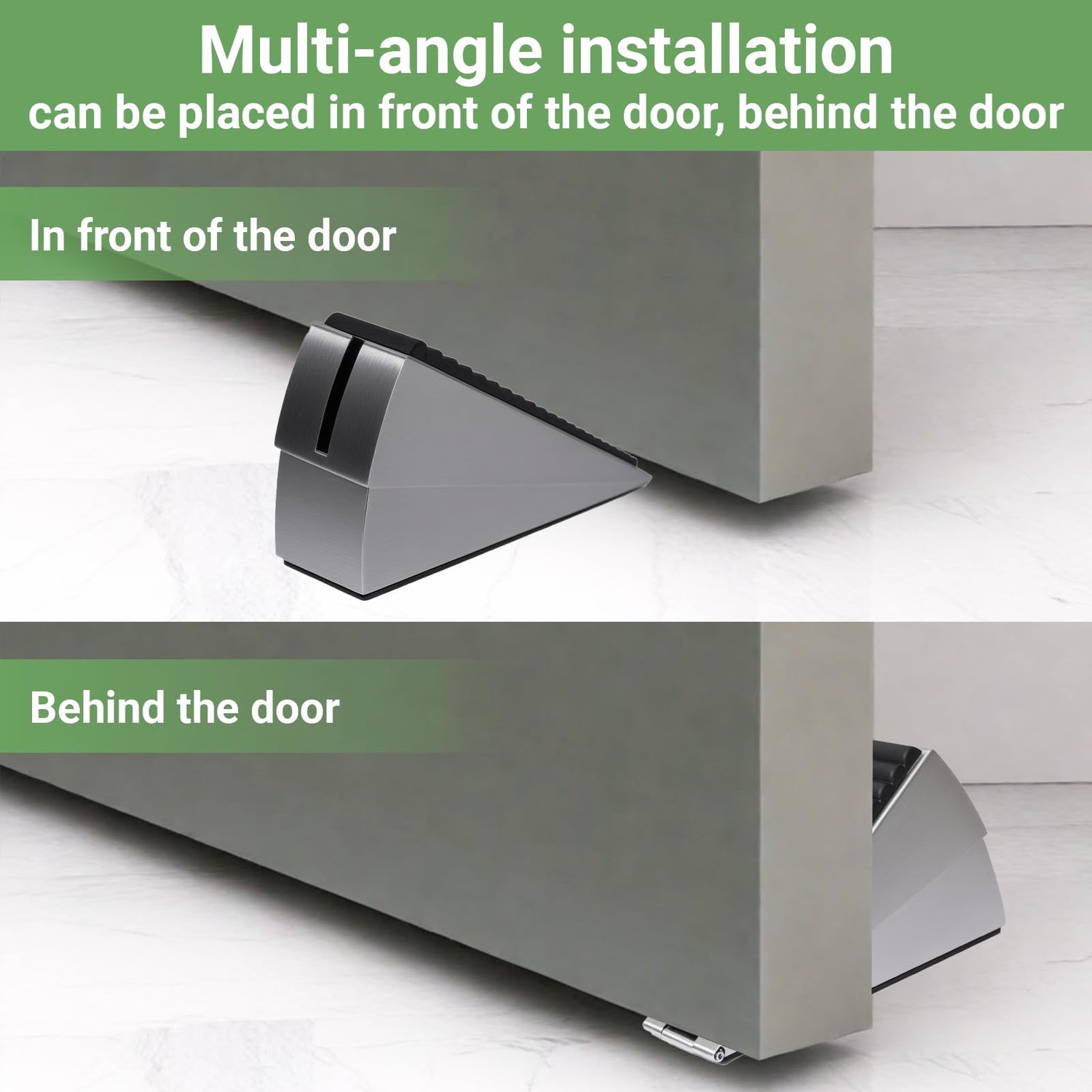 Multi-angle installation
can be placed in front of the door, behind the door

In front of the door

Behind the door