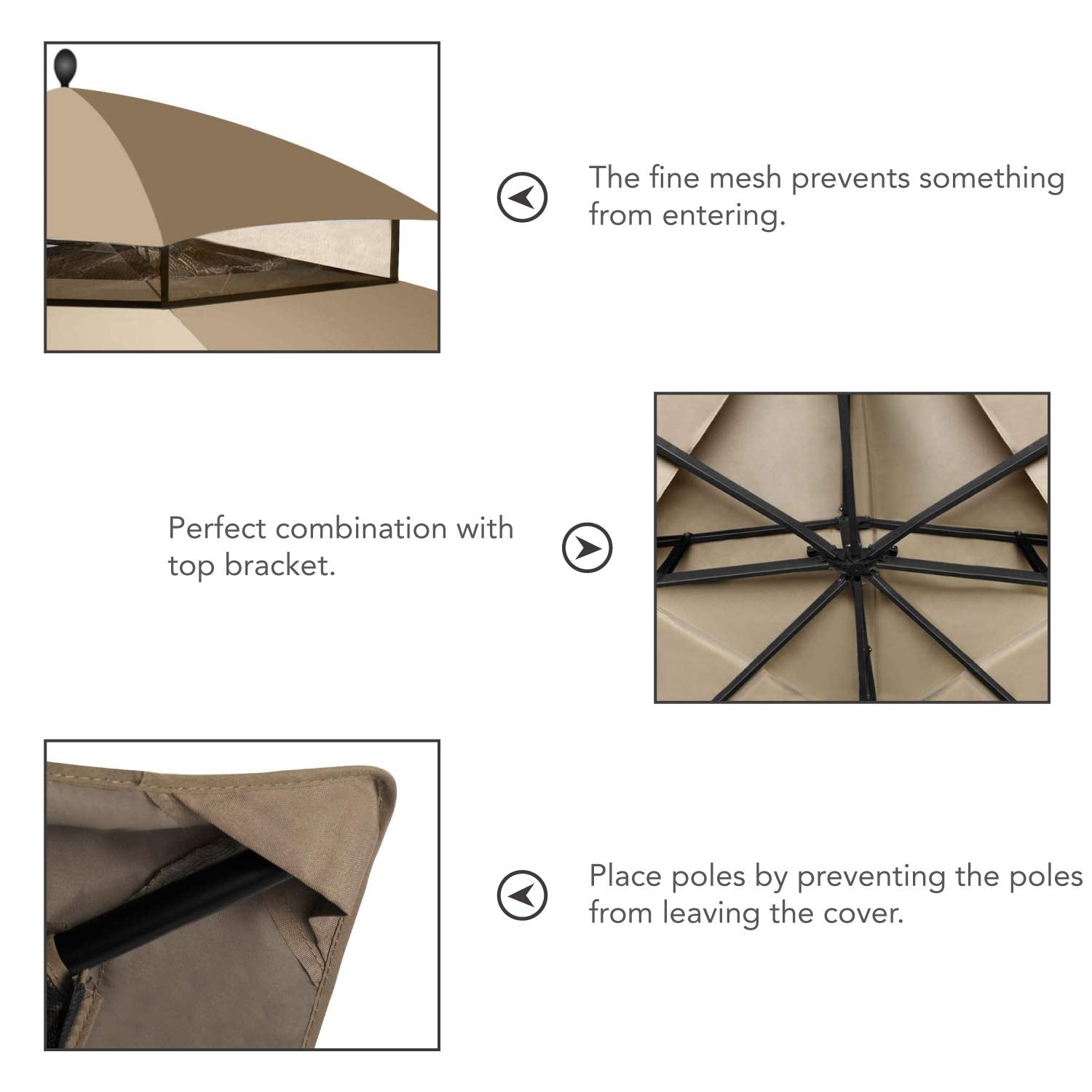 The fine mesh prevents something from entering.

Perfect combination with top bracket.

Place poles by preventing the poles from leaving the cover.