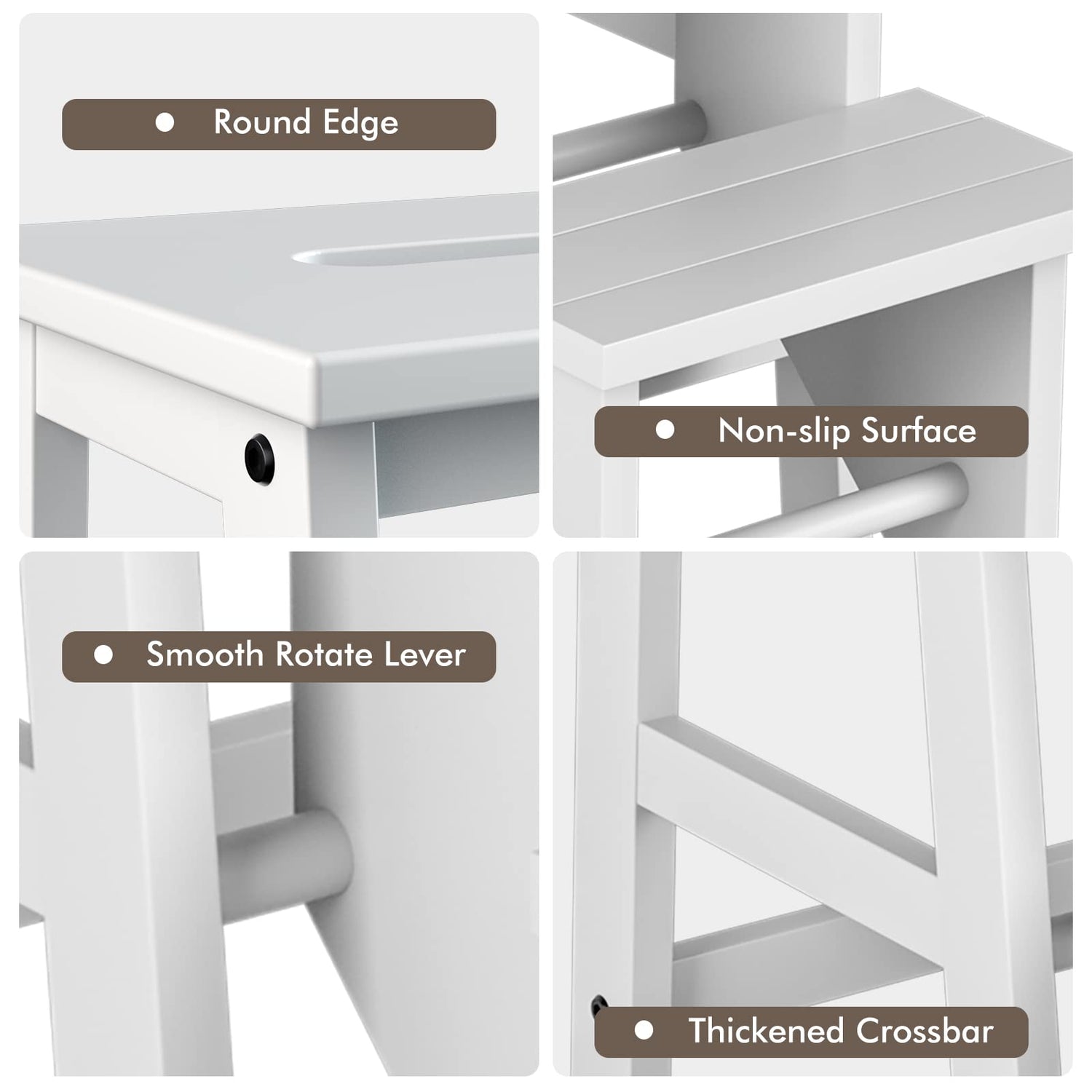 ● Round Edge

● Non-slip Surface

● Smooth Rotate Lever

● Thickened Crossbar