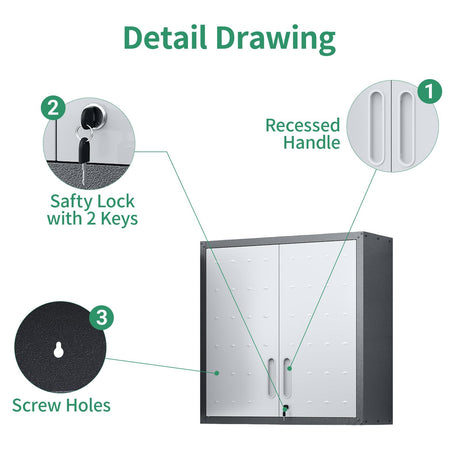 Detail Drawing

2

Safty Lock with 2 Keys

1

Recessed Handle

3

Screw Holes