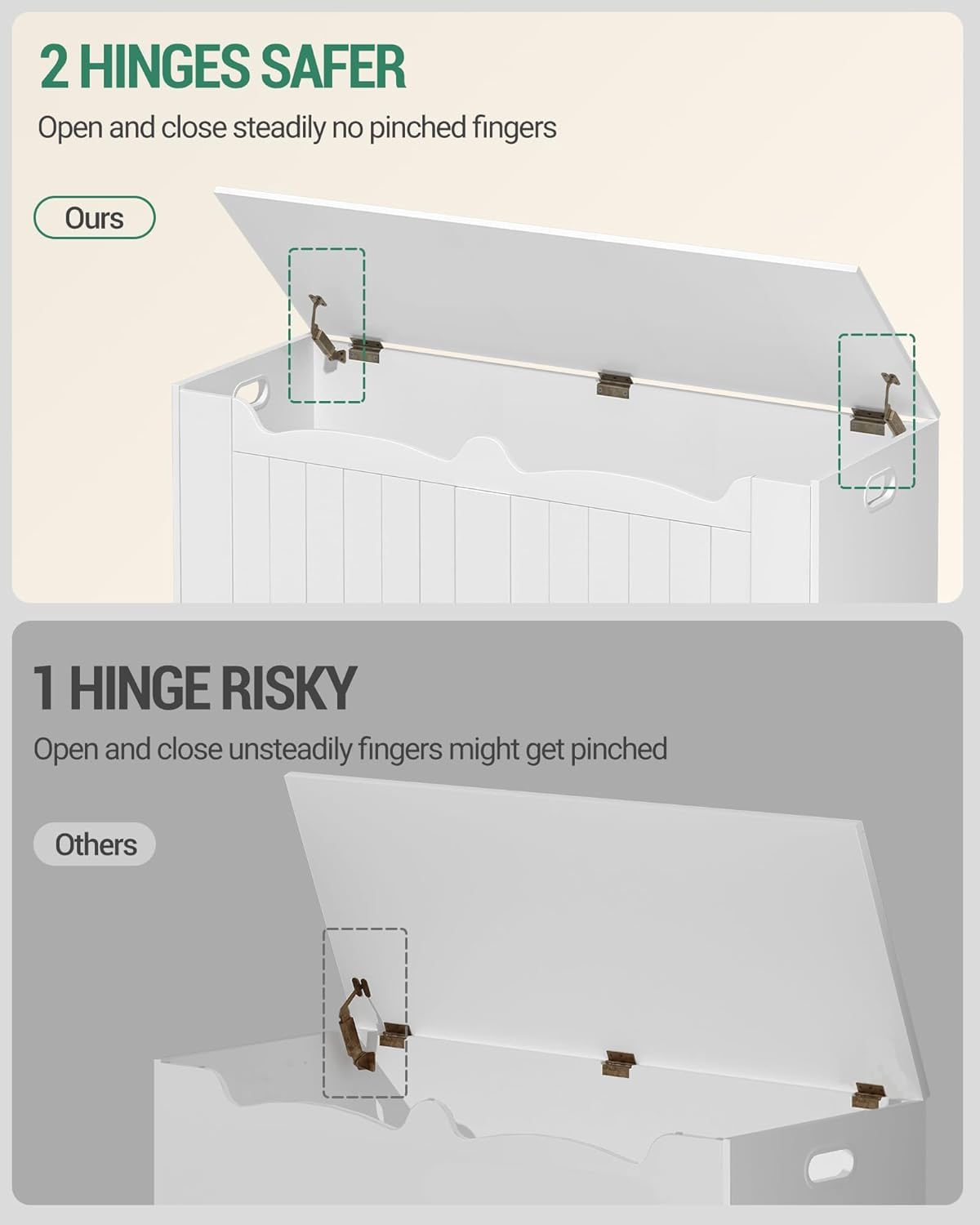 2 HINGES SAFER

Open and close steadily no pinched fingers

Ours

1 HINGE RISKY

Open and close unsteadily fingers might get pinched

Others