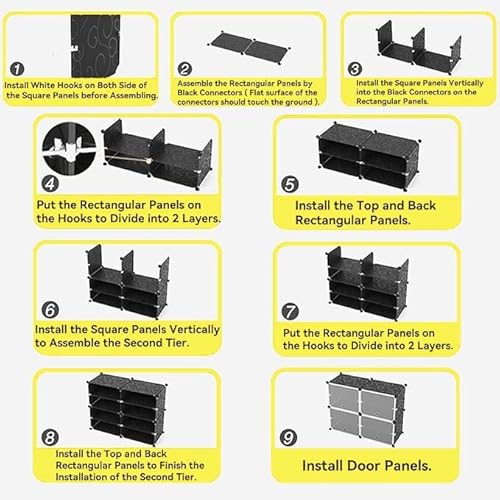 1
Install White Hooks on Both Side of the Square Panels before Assembling.

2
Assemble the Rectangular Panels by Black Connectors ( Flat surface of the connectors should touch the ground ).

3
Install the Square Panels Vertically into the Black Connectors on the Rectangular Panels.

4
Put the Rectangular Panels on the Hooks to Divide into 2 Layers.

5
Install the Top and Back Rectangular Panels.

6
Install the Square Panels Vertically to Assemble the Second Tier.

7
Put the Rectangular Panels on the Hooks to Divide into 2 Layers.

8
Install the Top and Back Rectangular Panels to Finish the Installation of the Second Tier.

9
Install Door Panels.