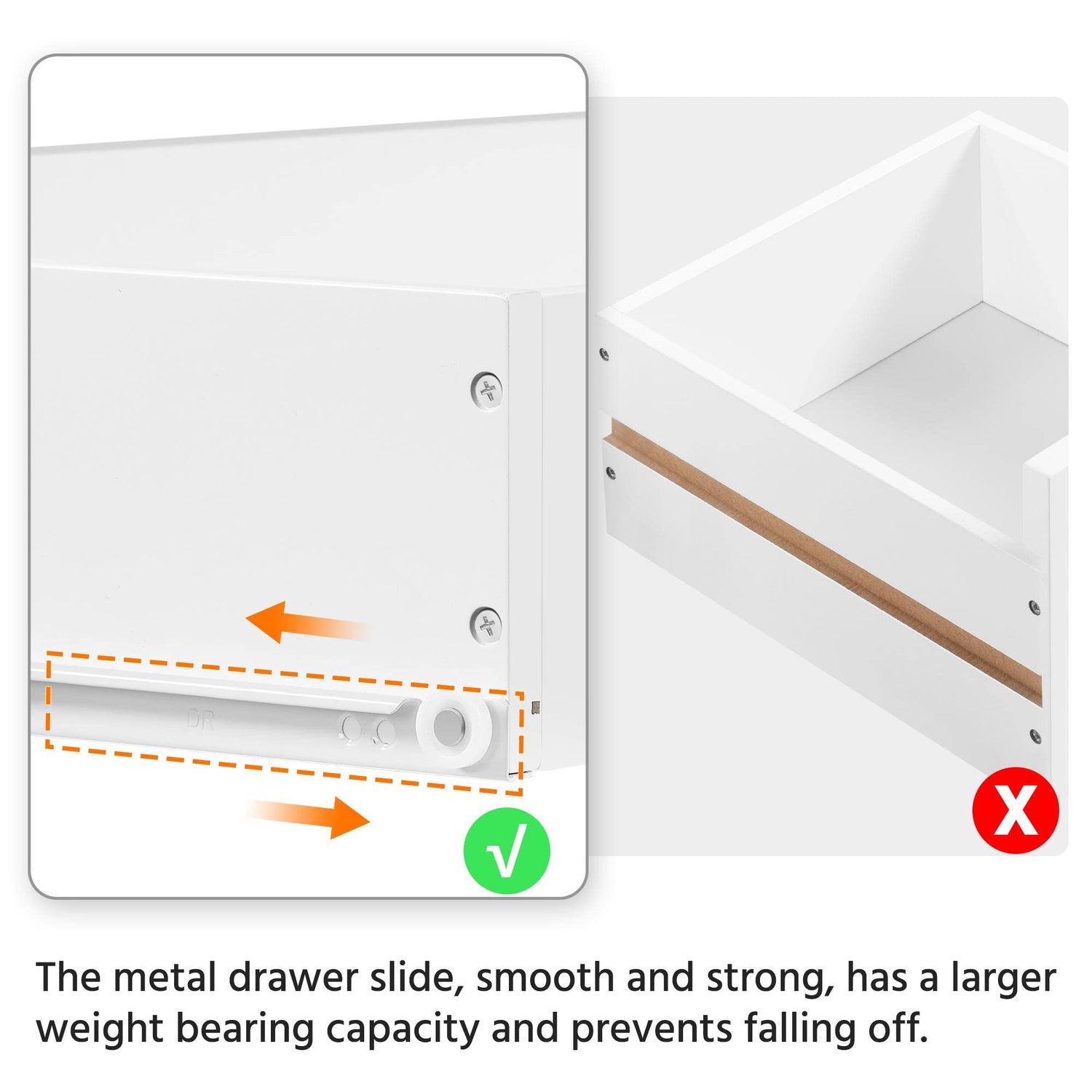 DR

√

X

The metal drawer slide, smooth and strong, has a larger weight bearing capacity and prevents falling off.