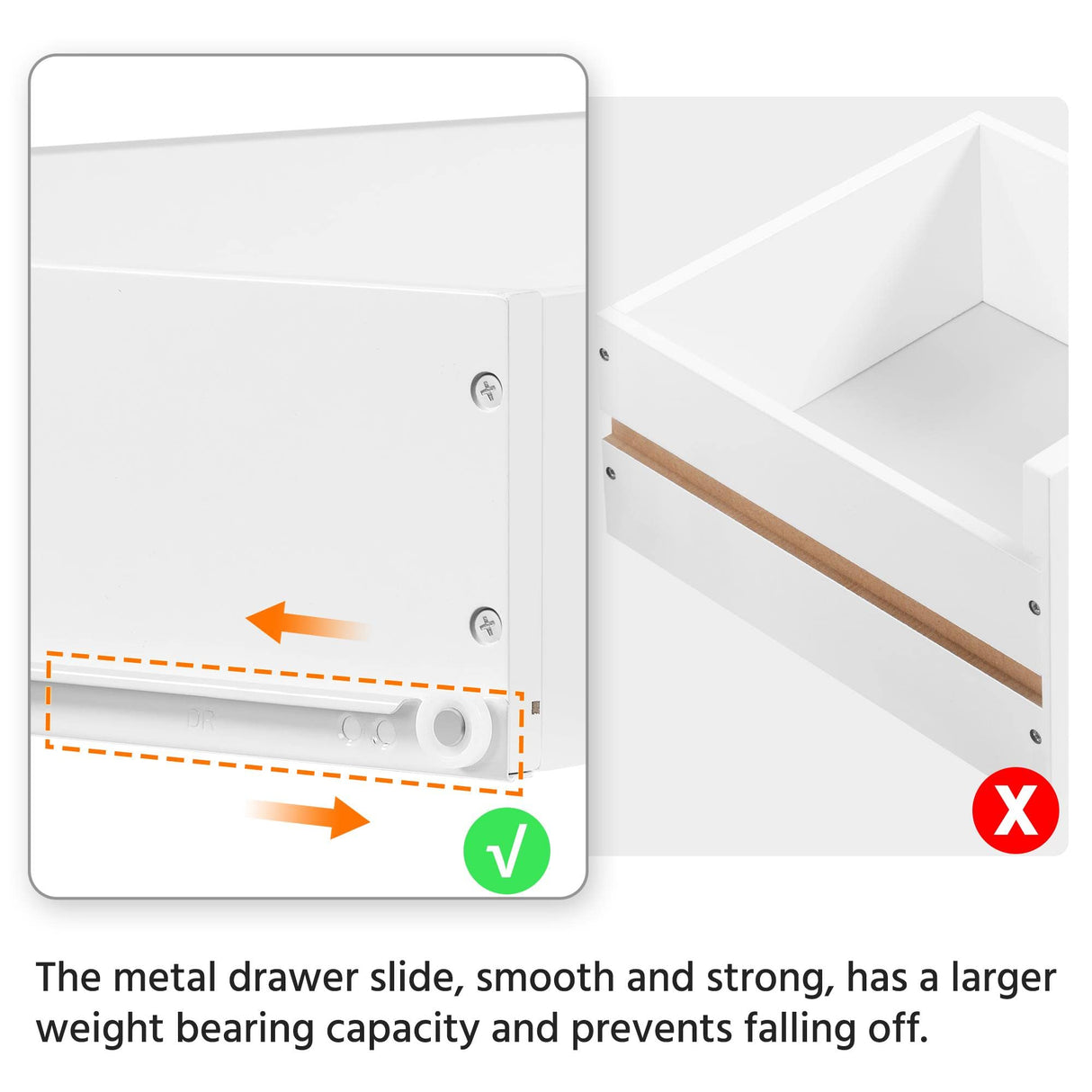 DR

√

X

The metal drawer slide, smooth and strong, has a larger weight bearing capacity and prevents falling off.