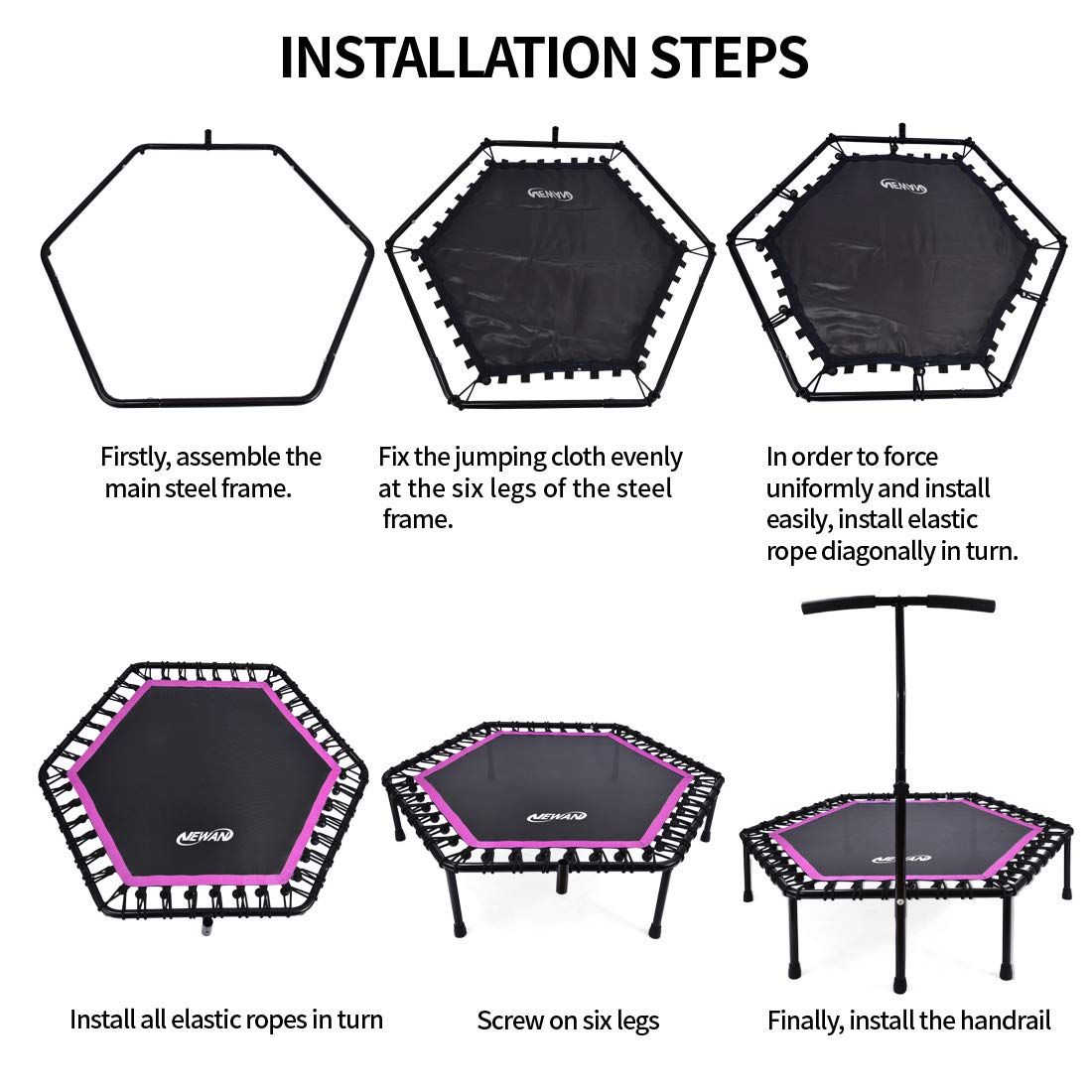 INSTALLATION STEPS

NEWAN

NEWAN

Firstly, assemble the main steel frame.

Fix the jumping cloth evenly at the six legs of the steel frame.

In order to force uniformly and install easily, install elastic rope diagonally in turn.

NEWAN

NEWAN

NEWAN

Install all elastic ropes in turn

Screw on six legs

Finally, install the handrail