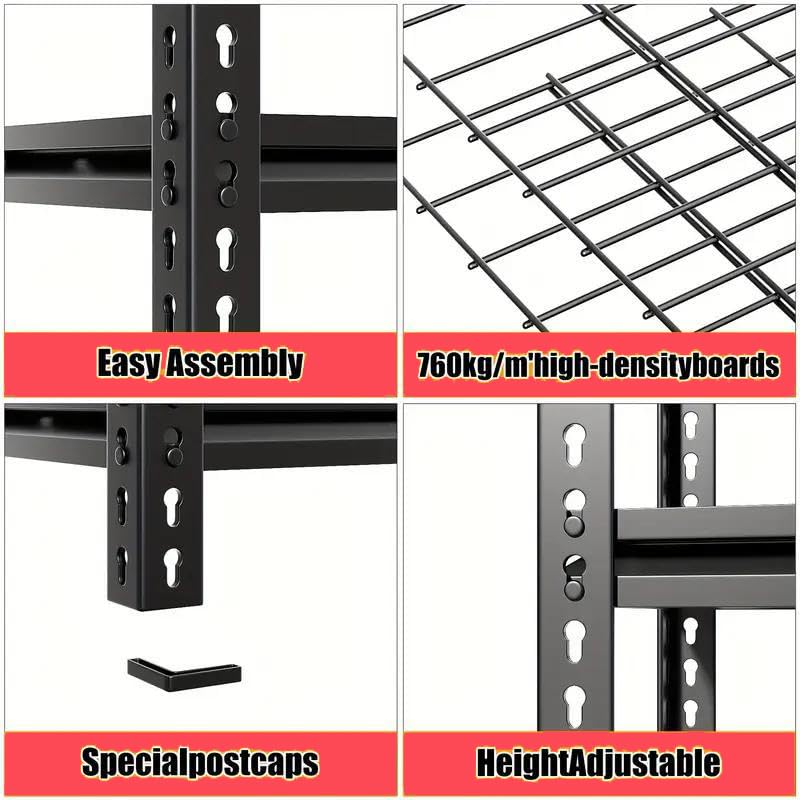 Easy Assembly

760kg/m'high-densityboards

Specialpostcaps

HeightAdjustable