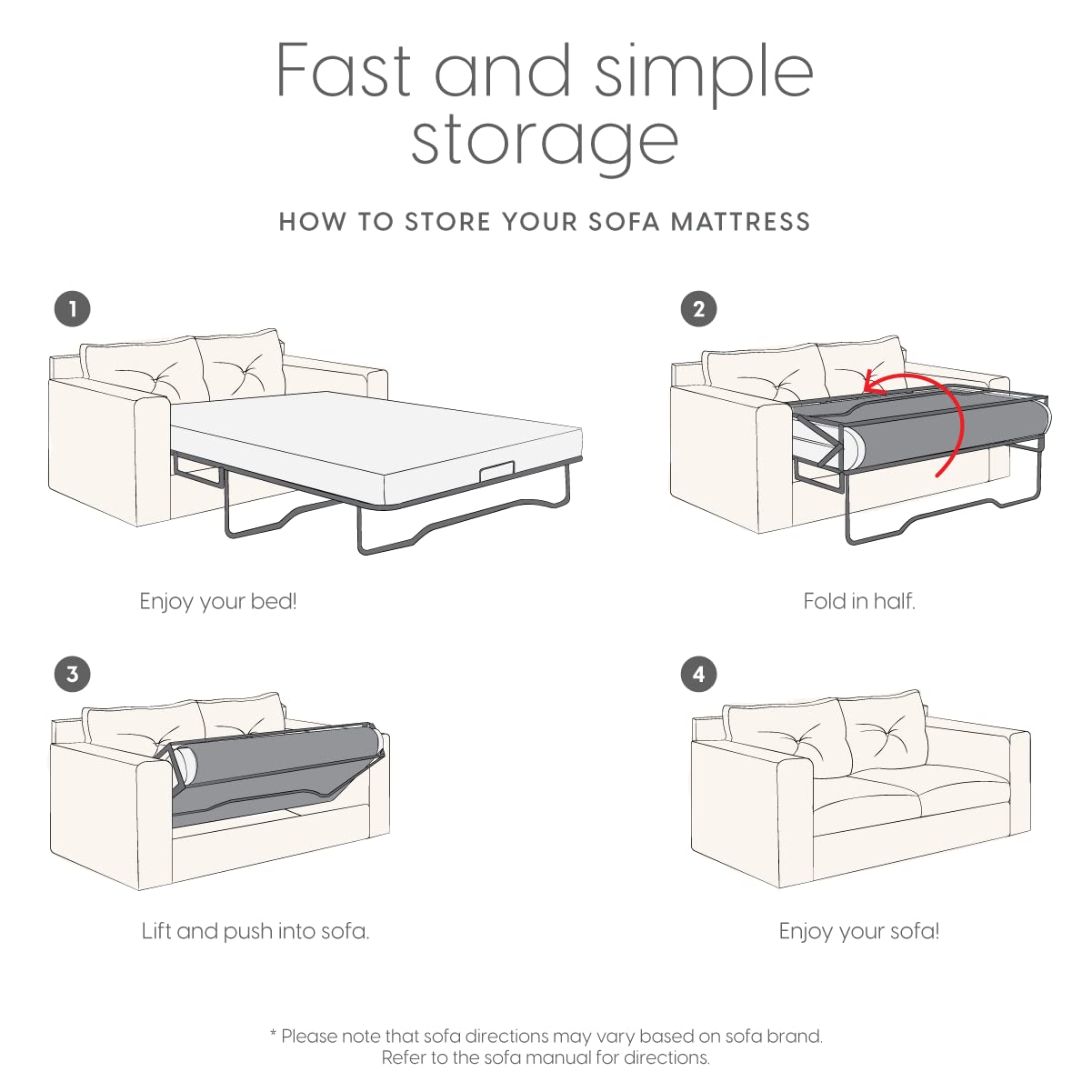 Fast and simple storage

HOW TO STORE YOUR SOFA MATTRESS

1

Enjoy your bed!

2

Fold in half.

3

Lift and push into sofa.

4

Enjoy your sofa!

* Please note that sofa directions may vary based on sofa brand.
Refer to the sofa manual for directions.