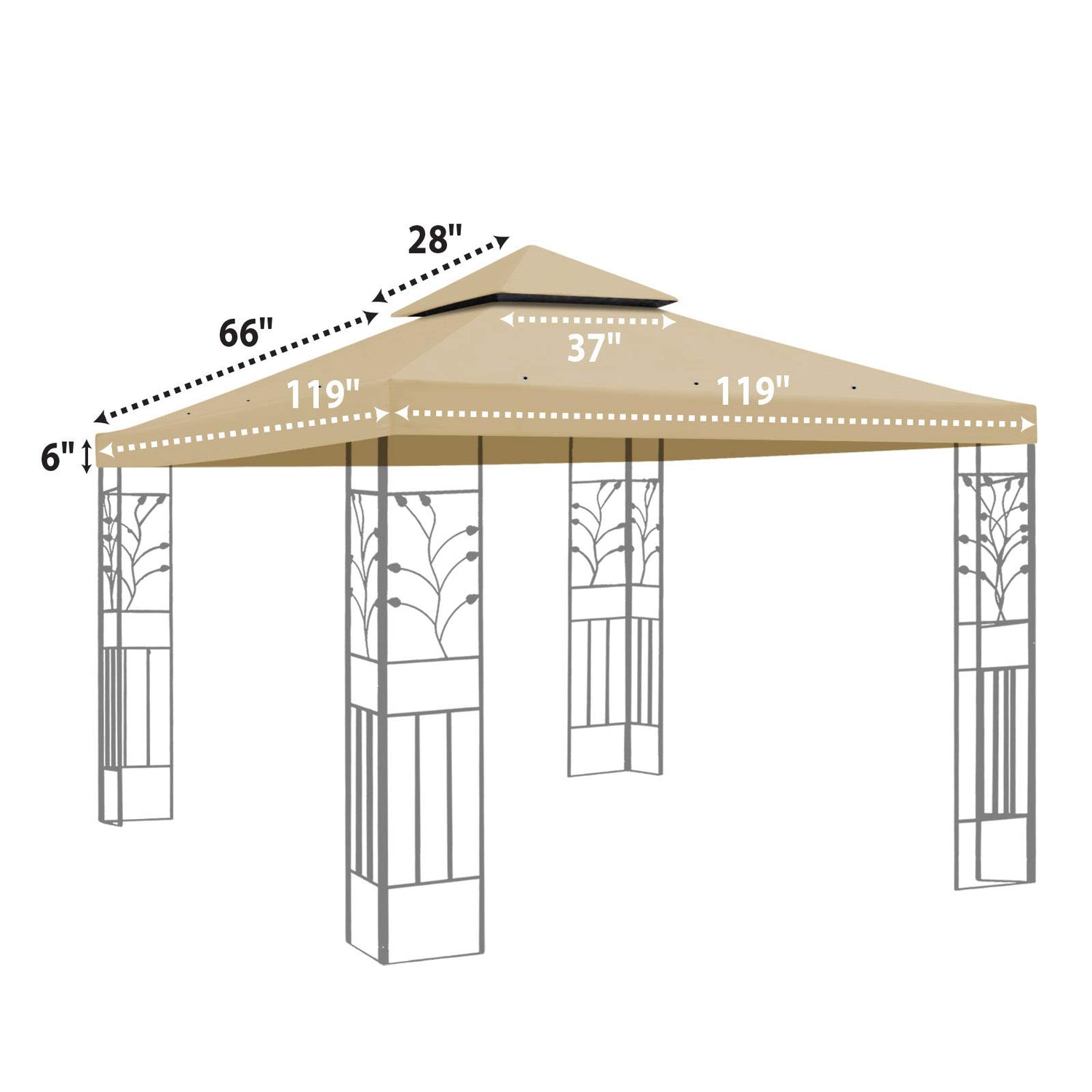 28"

66"

37"

119"

119"

6"