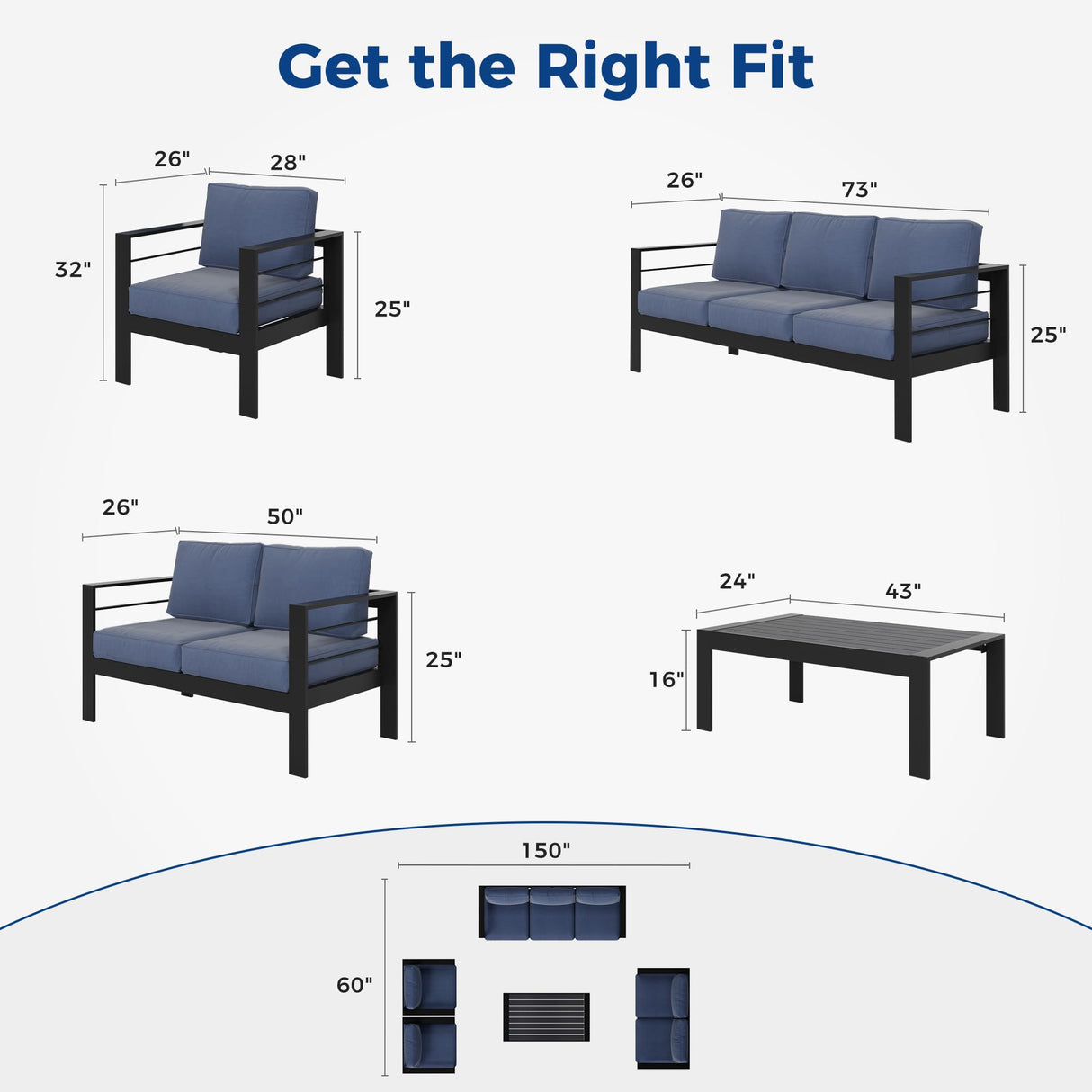 Get the Right Fit

26"
28"
32"
25"

26"
73"
25"

26"
50"
25"

24"
43"
16"

150"
60"