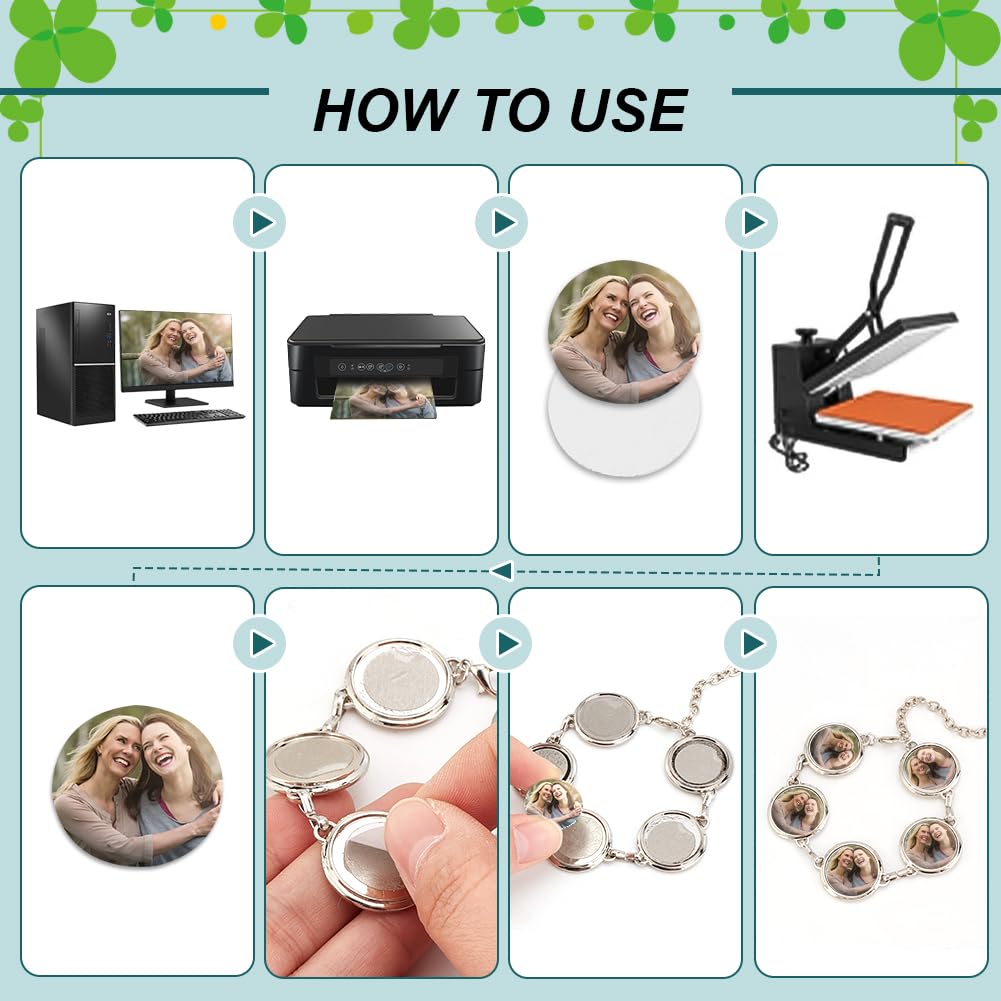 HOW TO USE