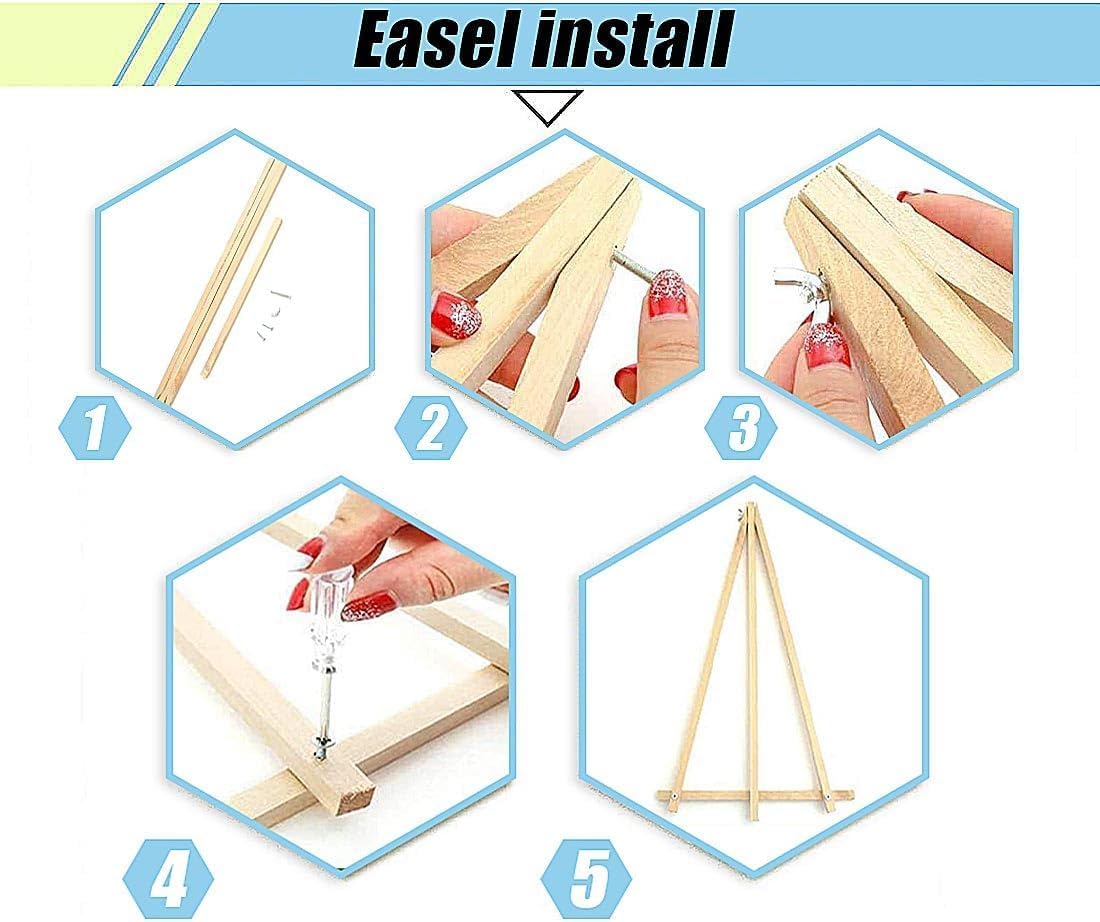 Easel install

1

2

3

4

5