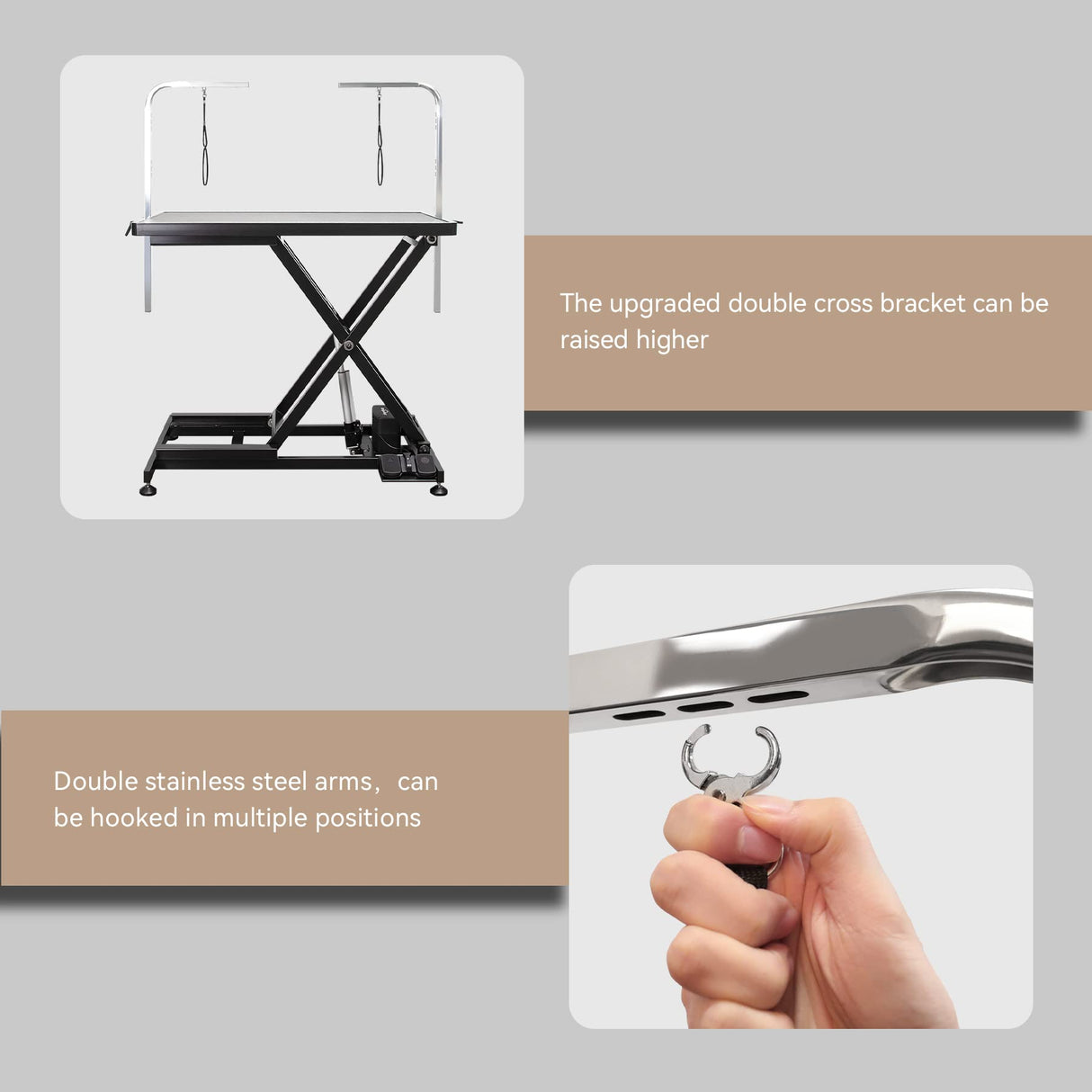 The upgraded double cross bracket can be raised higher

Double stainless steel arms，can be hooked in multiple positions