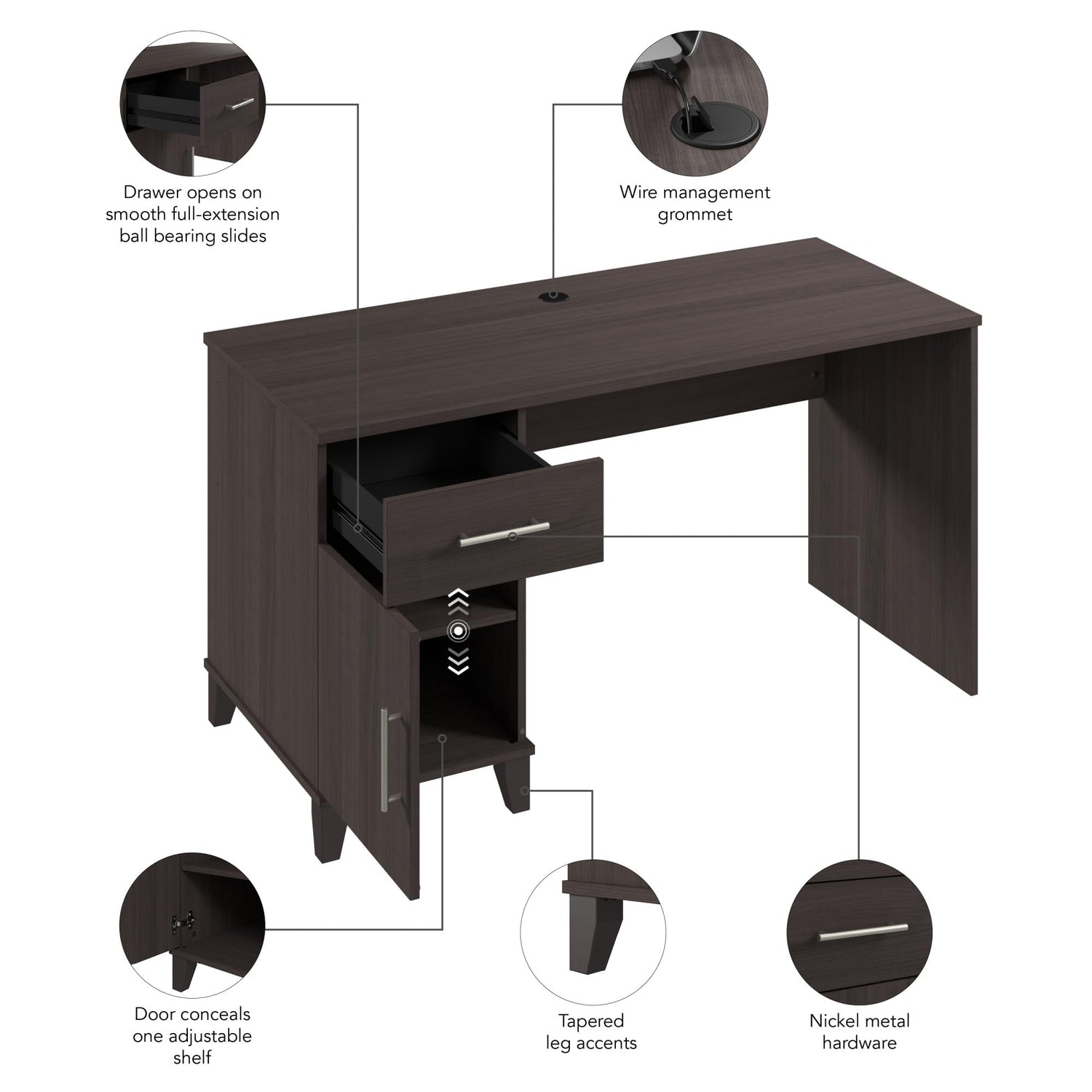 Drawer opens on smooth full-extension ball bearing slides

Wire management grommet

Door conceals one adjustable shelf

Tapered leg accents

Nickel metal hardware