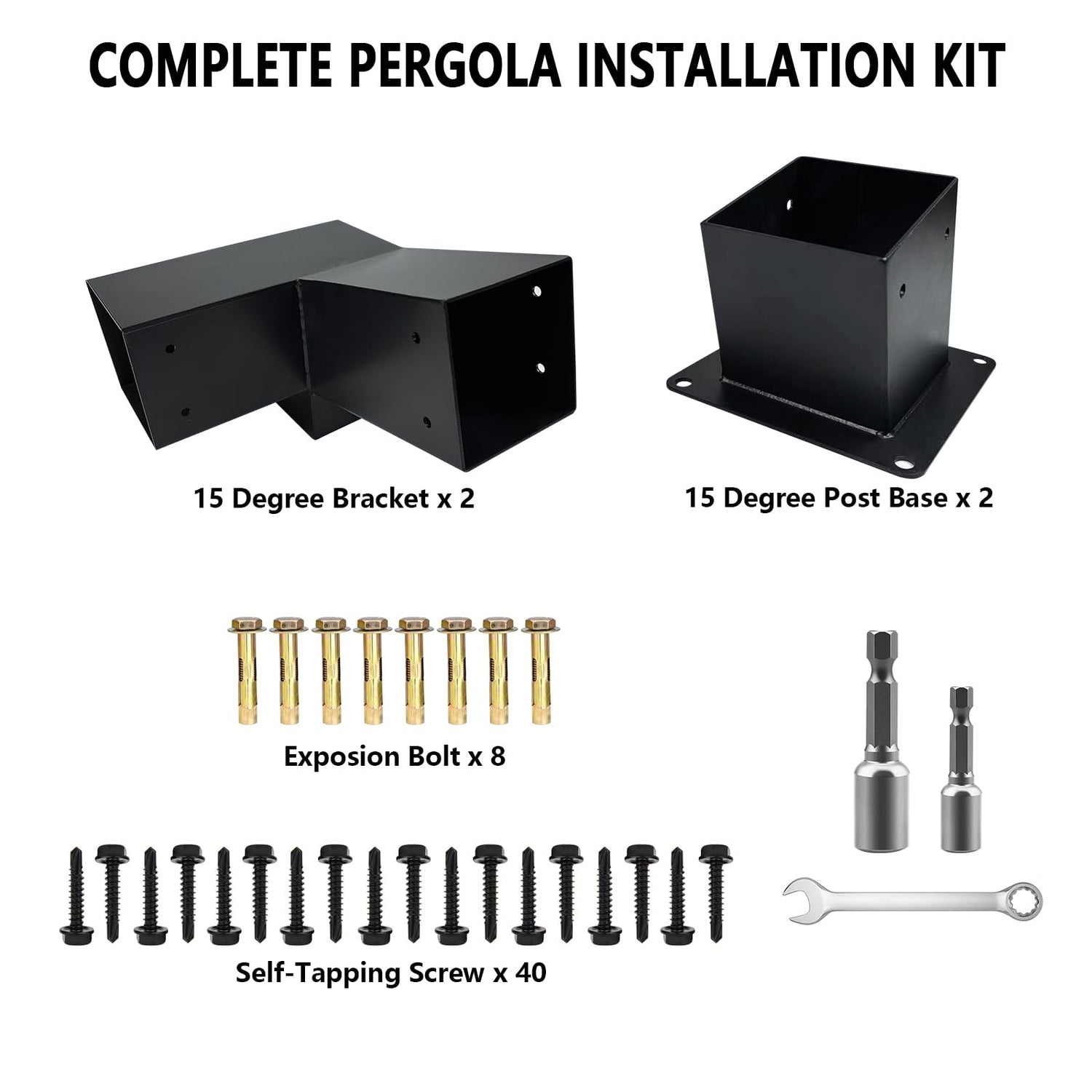 COMPLETE PERGOLA INSTALLATION KIT

15 Degree Bracket x 2

15 Degree Post Base x 2

Exposion Bolt x 8

Self-Tapping Screw x 40