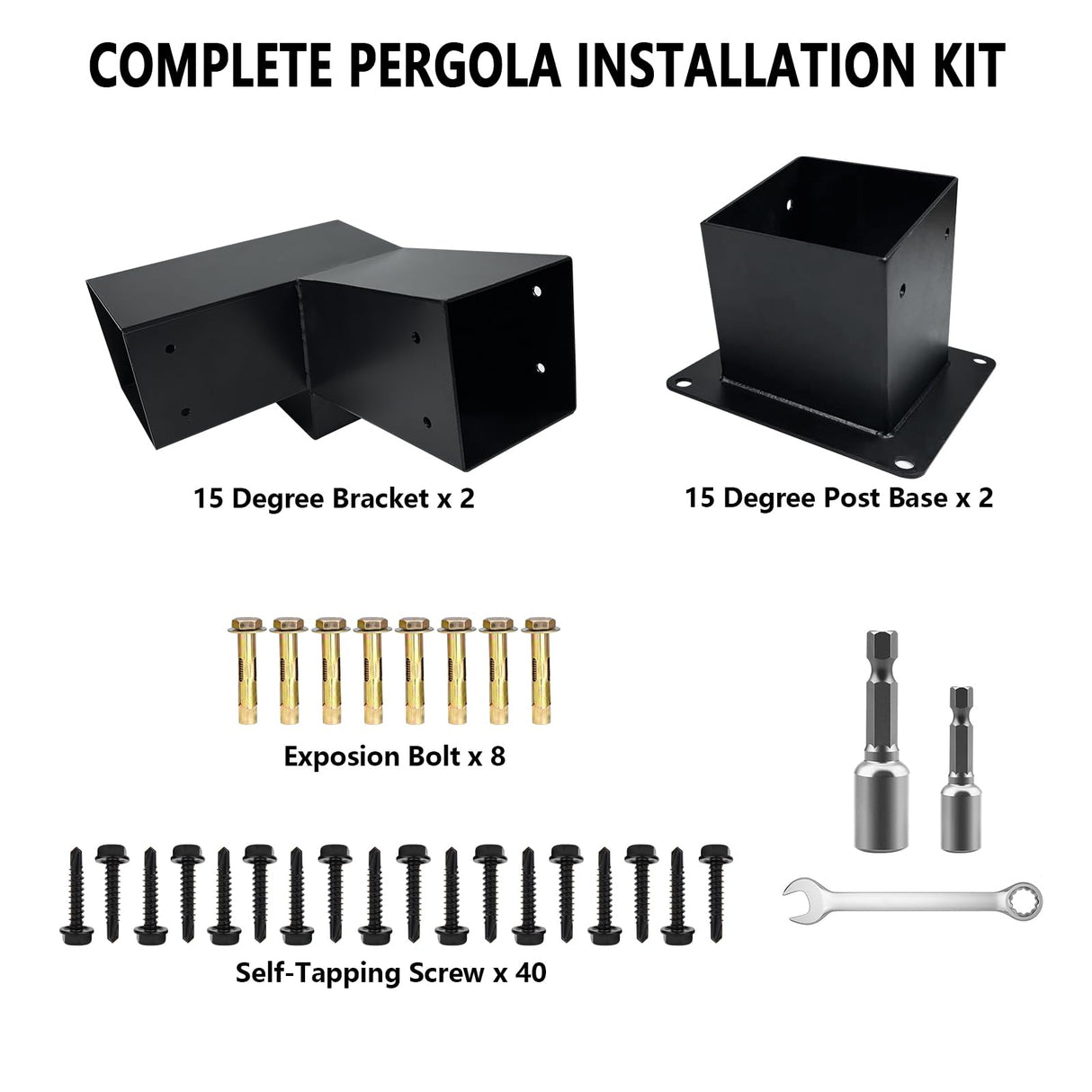 COMPLETE PERGOLA INSTALLATION KIT

15 Degree Bracket x 2

15 Degree Post Base x 2

Exposion Bolt x 8

Self-Tapping Screw x 40