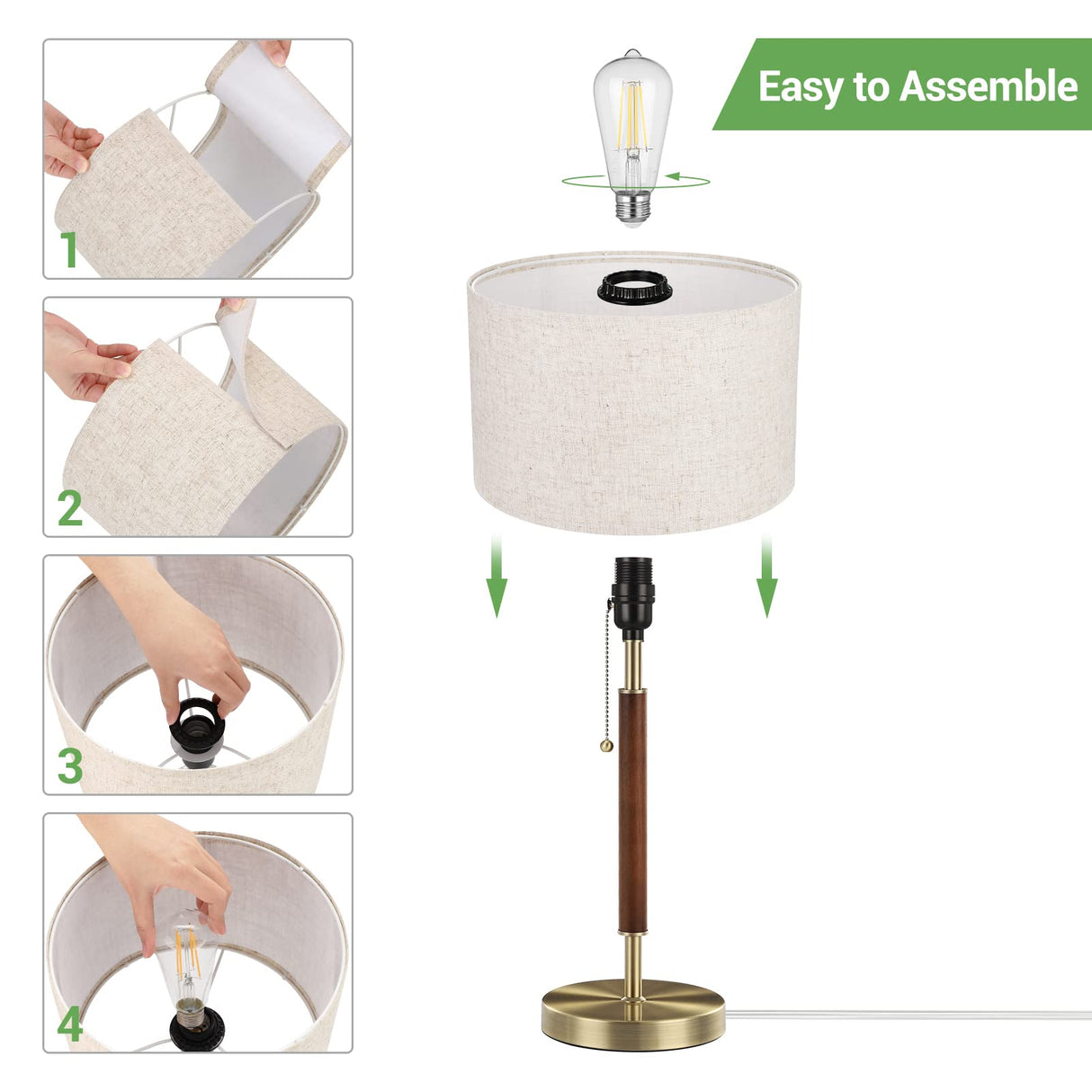 1

2

3

4

Easy to Assemble