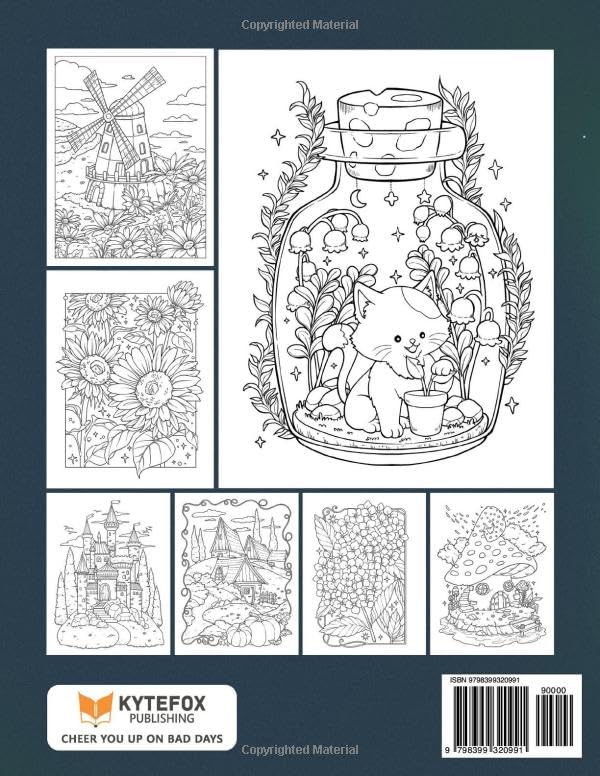 Copyrighted Material

KYTEFOX
PUBLISHING
CHEER YOU UP ON BAD DAYS

ISBN 9798399320991

90000

9 798399 320991

Copyrighted Material