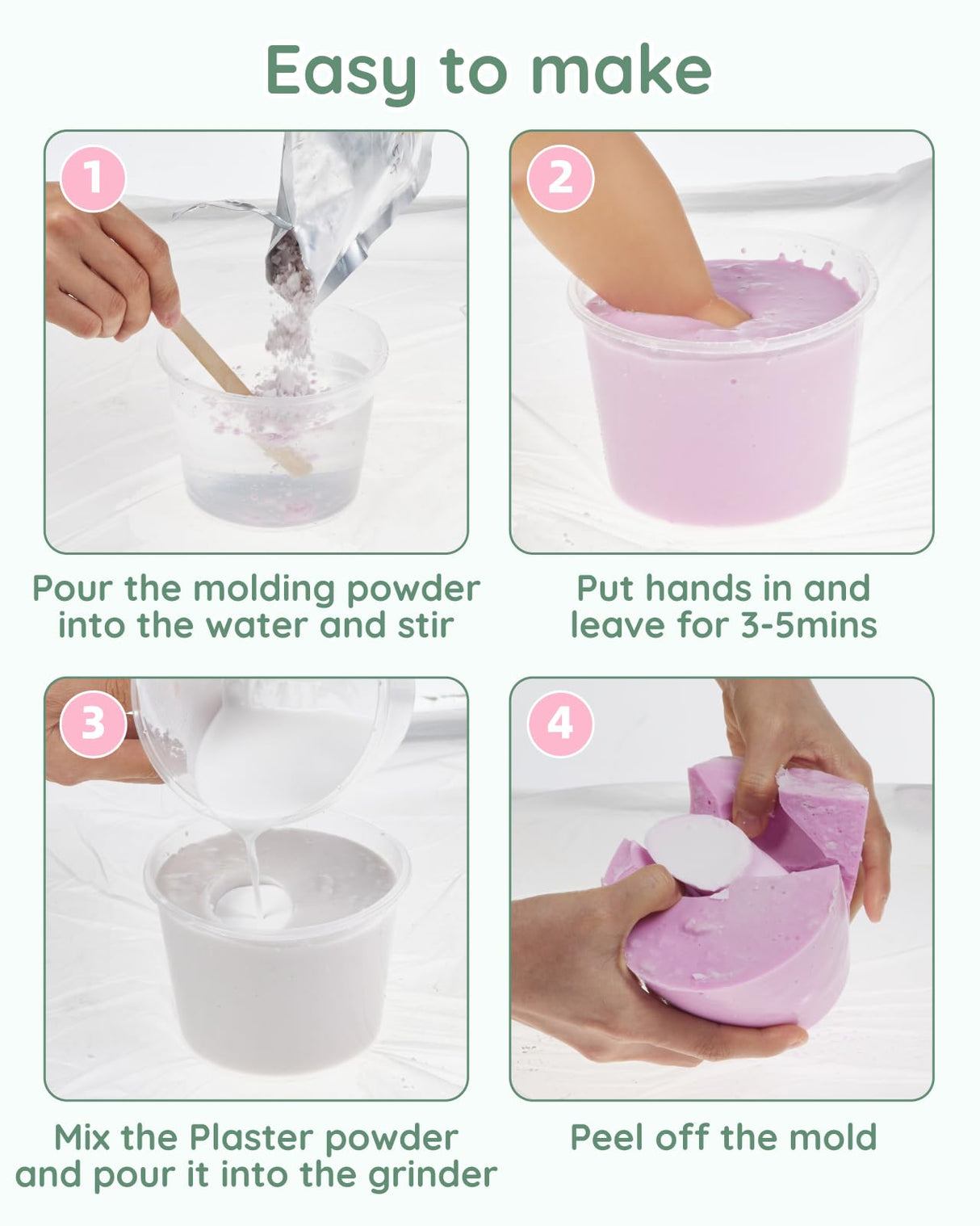 Easy to make

1

Pour the molding powder into the water and stir

2

Put hands in and leave for 3-5mins

3

Mix the Plaster powder and pour it into the grinder

4

Peel off the mold