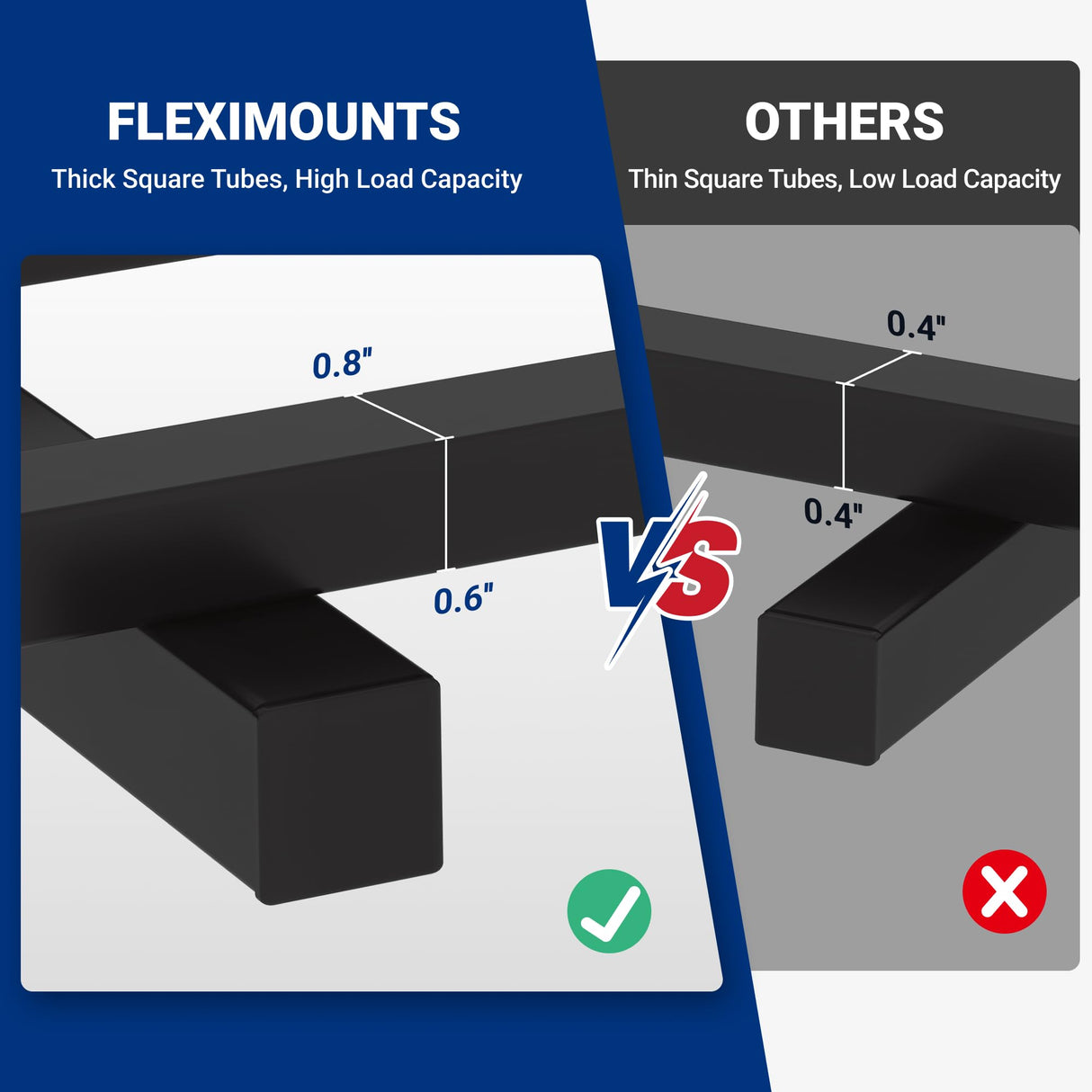 FLEXIMOUNTS
Thick Square Tubes, High Load Capacity

0.8"
0.6"

VS

OTHERS
Thin Square Tubes, Low Load Capacity

0.4"
0.4"