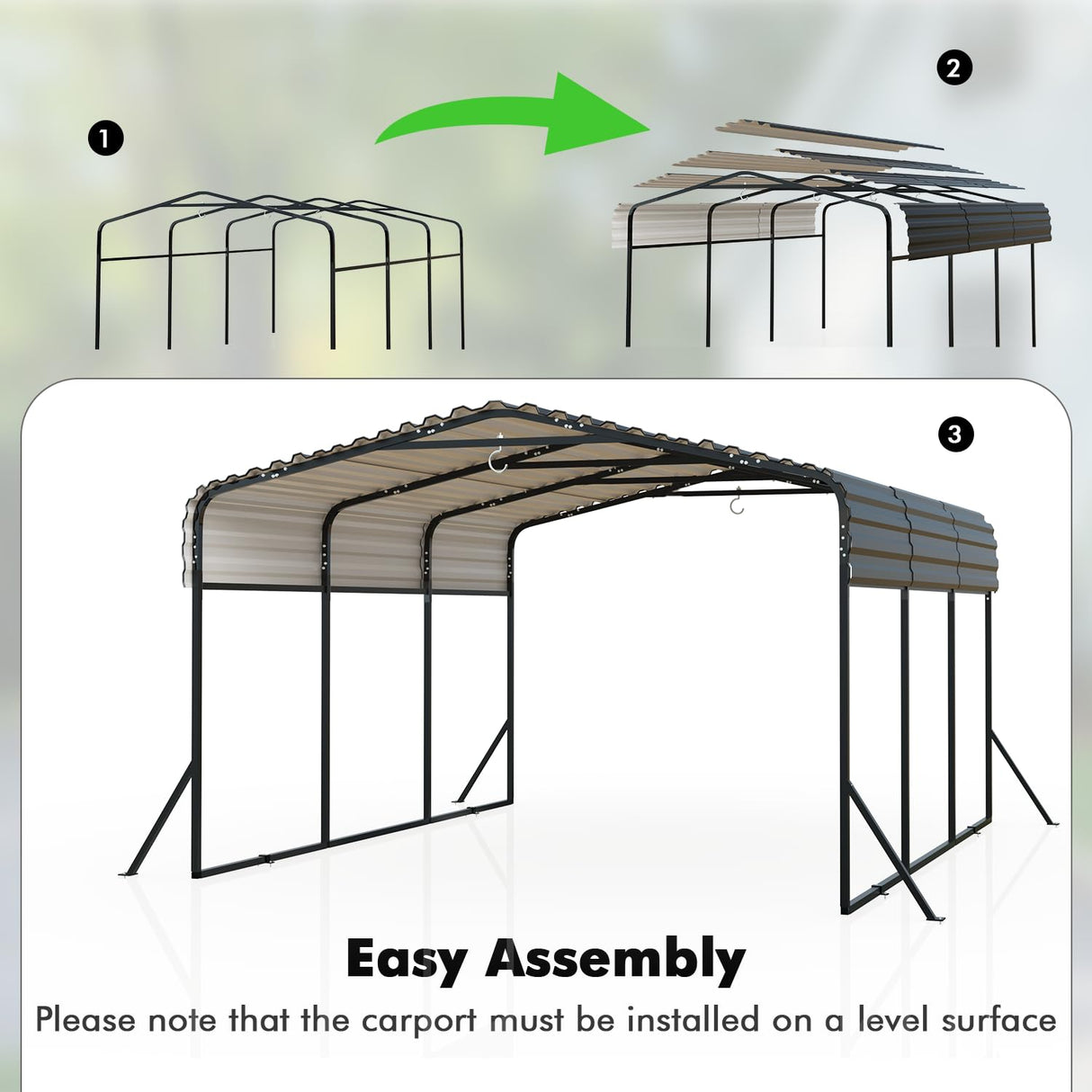 1

2

3

Easy Assembly

Please note that the carport must be installed on a level surface