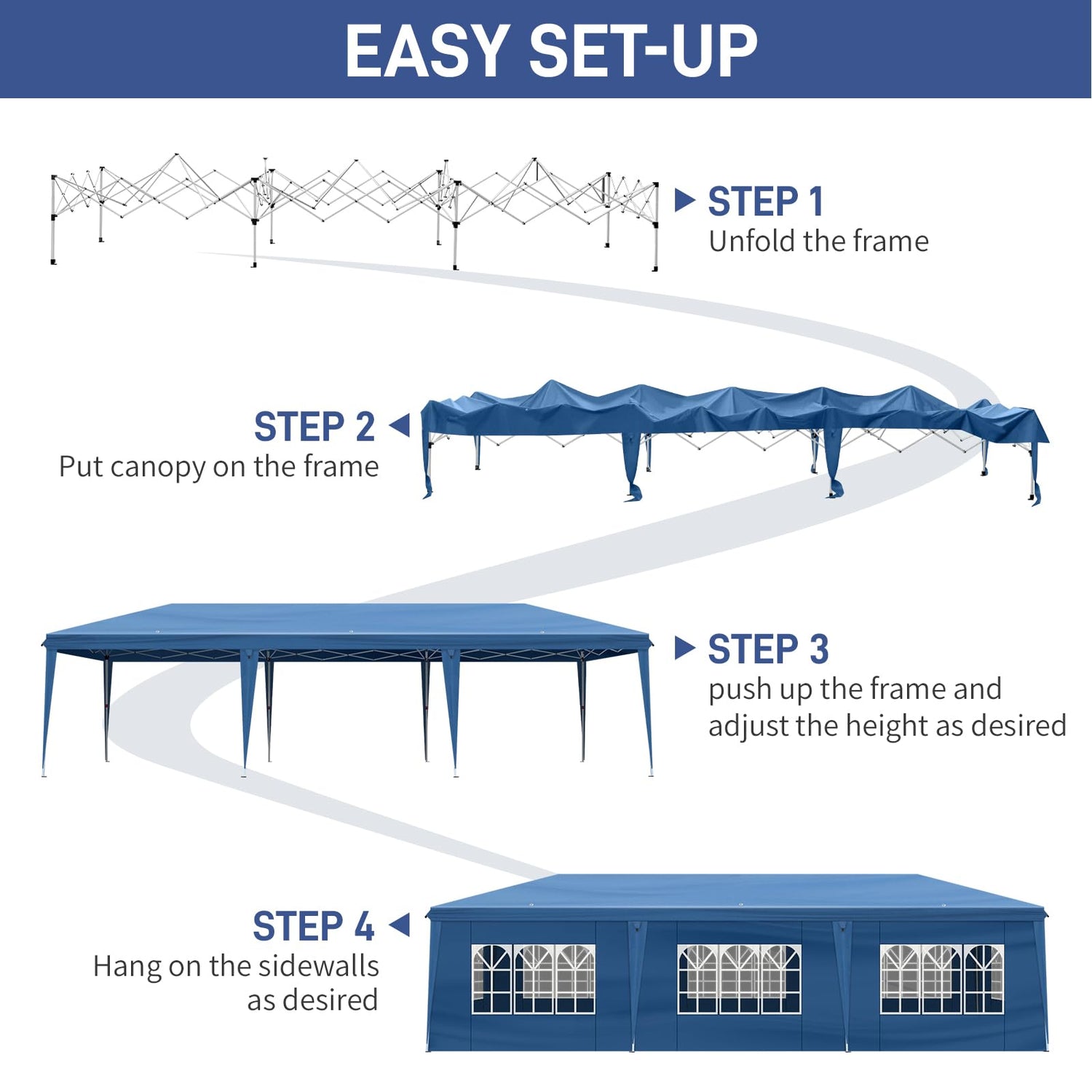 EASY SET-UP

STEP 1
Unfold the frame

STEP 2
Put canopy on the frame

STEP 3
push up the frame and adjust the height as desired

STEP 4
Hang on the sidewalls as desired