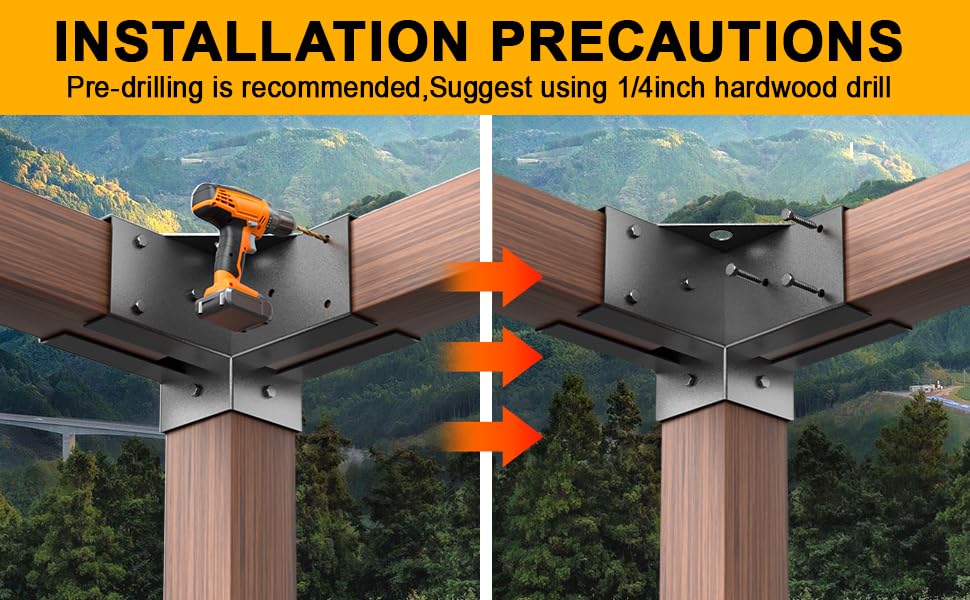 INSTALLATION PRECAUTIONS

Pre-drilling is recommended,Suggest using 1/4inch hardwood drill