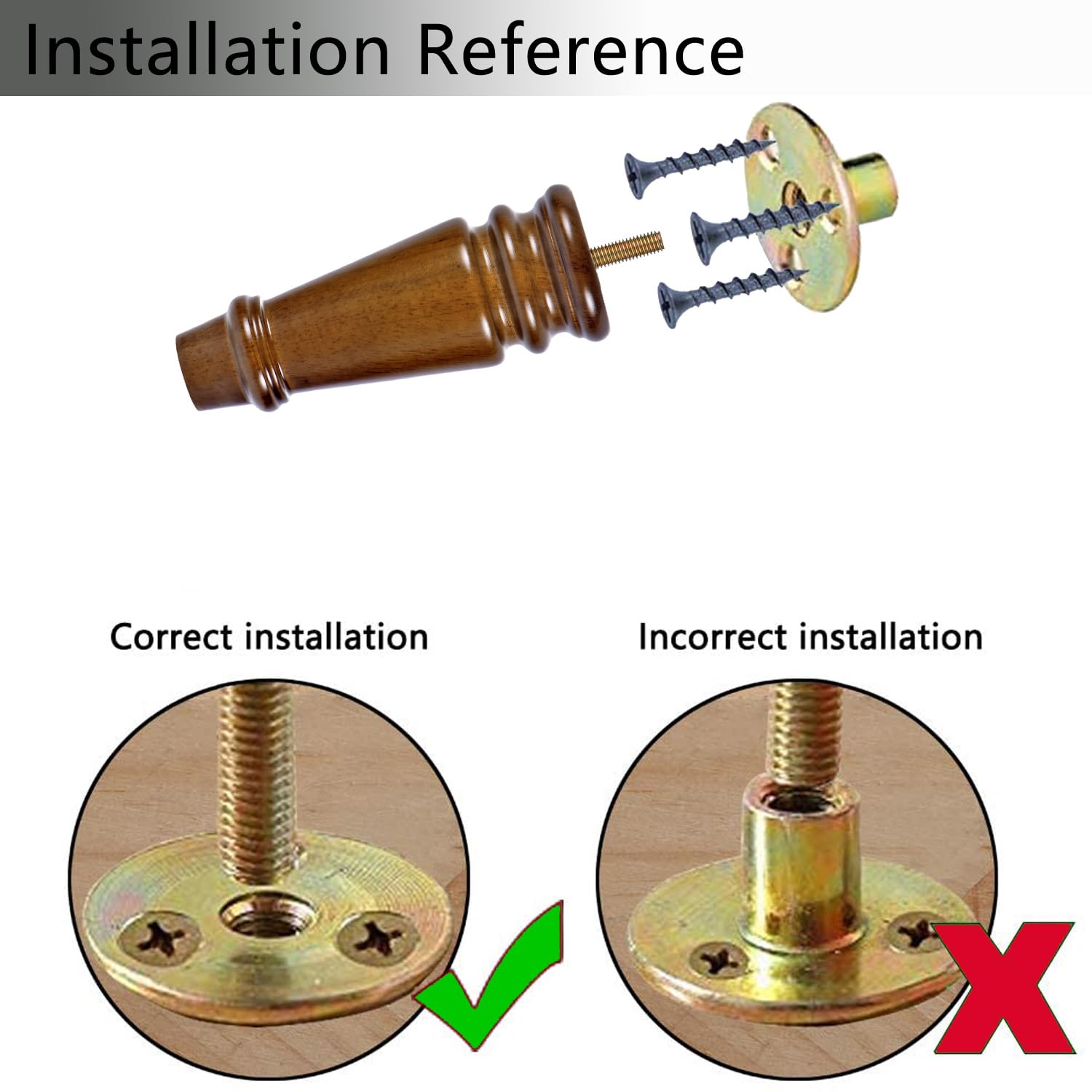 Installation Reference

Correct installation

Incorrect installation