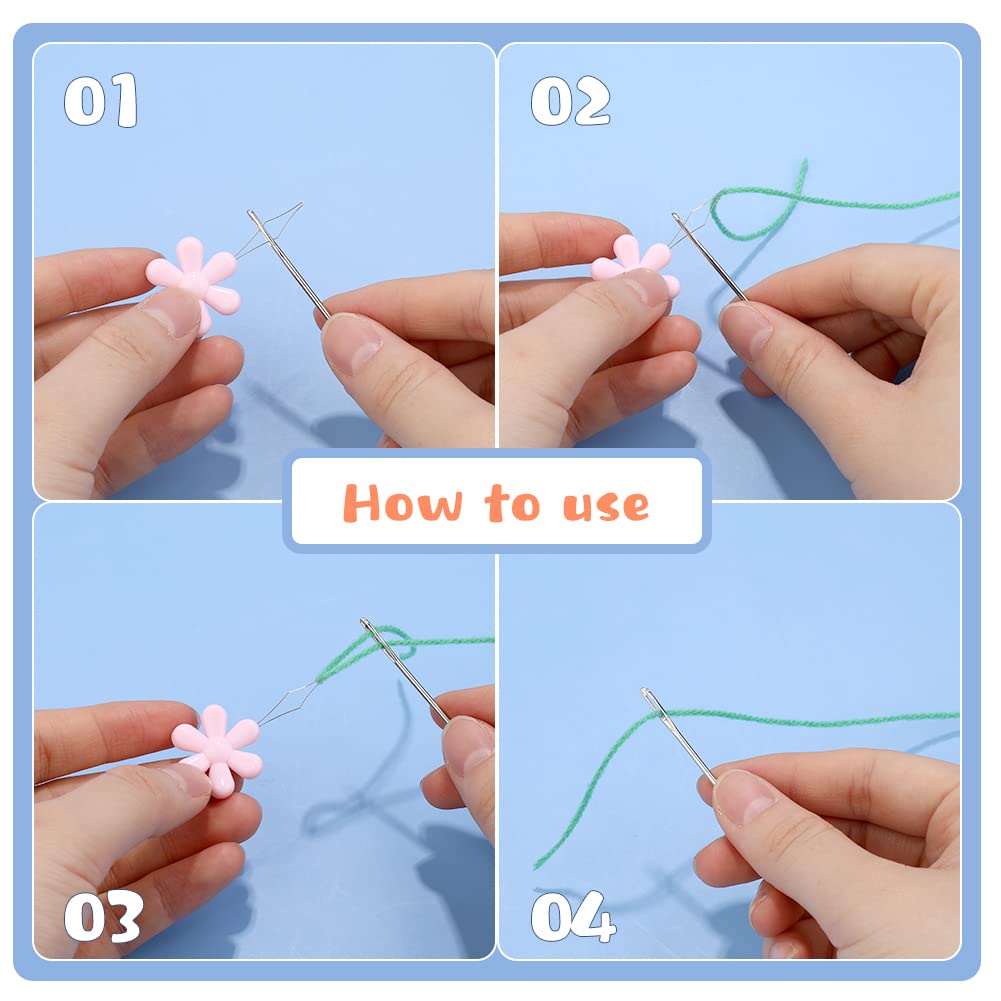 01

02

How to use

03

04