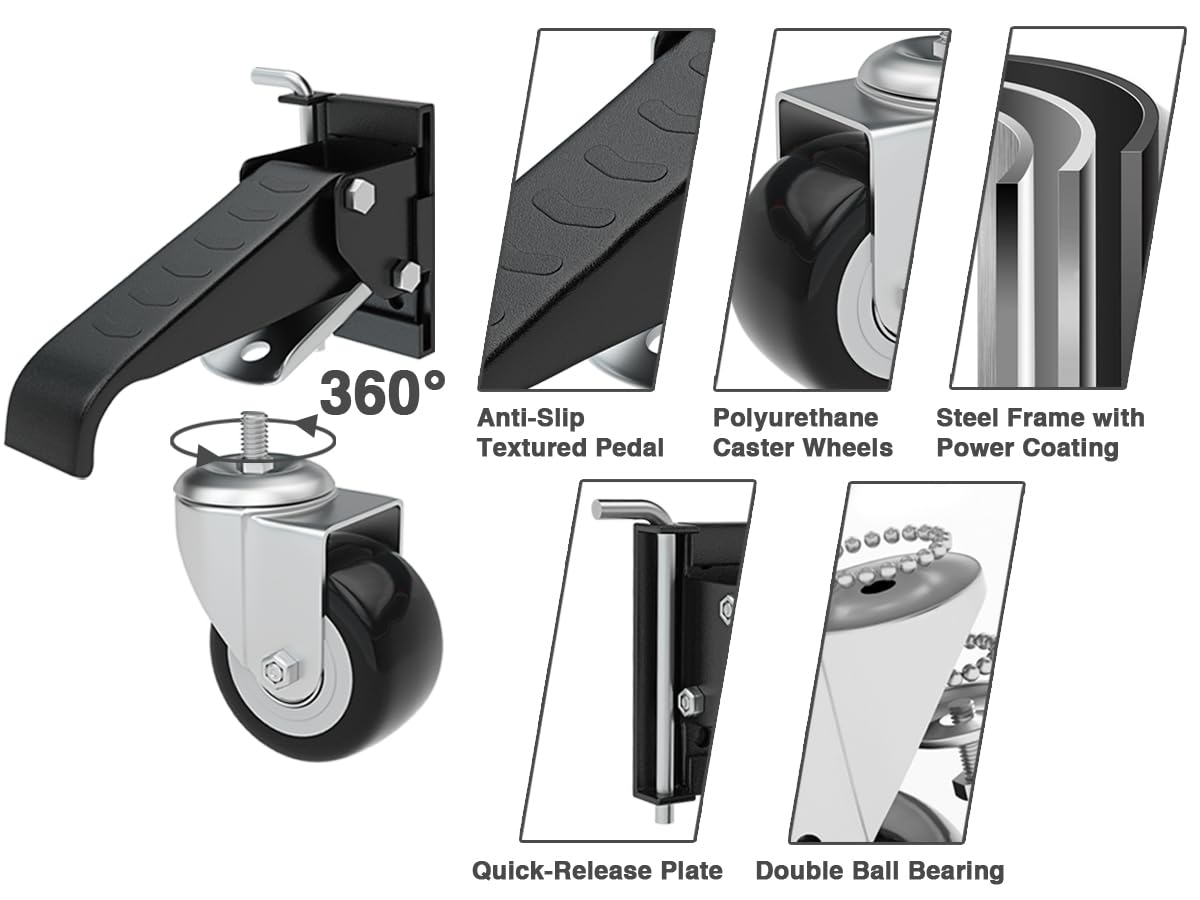 360°

Anti-Slip Textured Pedal

Polyurethane Caster Wheels

Steel Frame with Power Coating

Quick-Release Plate

Double Ball Bearing