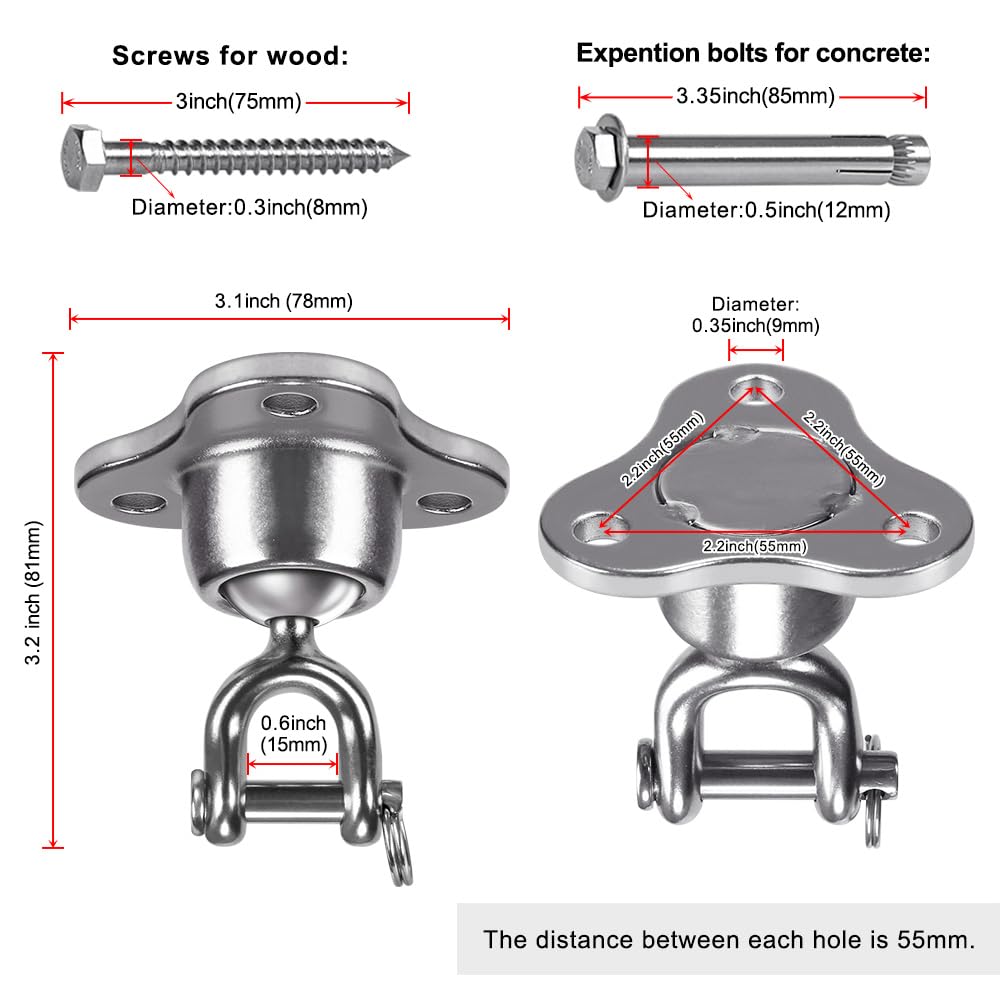 Screws for wood:

3inch(75mm)

Diameter:0.3inch(8mm)

Expention bolts for concrete:

3.35inch(85mm)

Diameter:0.5inch(12mm)

3.1inch (78mm)

3.2 inch (81mm)

0.6inch (15mm)

Diameter: 0.35inch(9mm)

2.2inch(55mm)

2.2inch(55mm)

2.2inch(55mm)

The distance between each hole is 55mm.