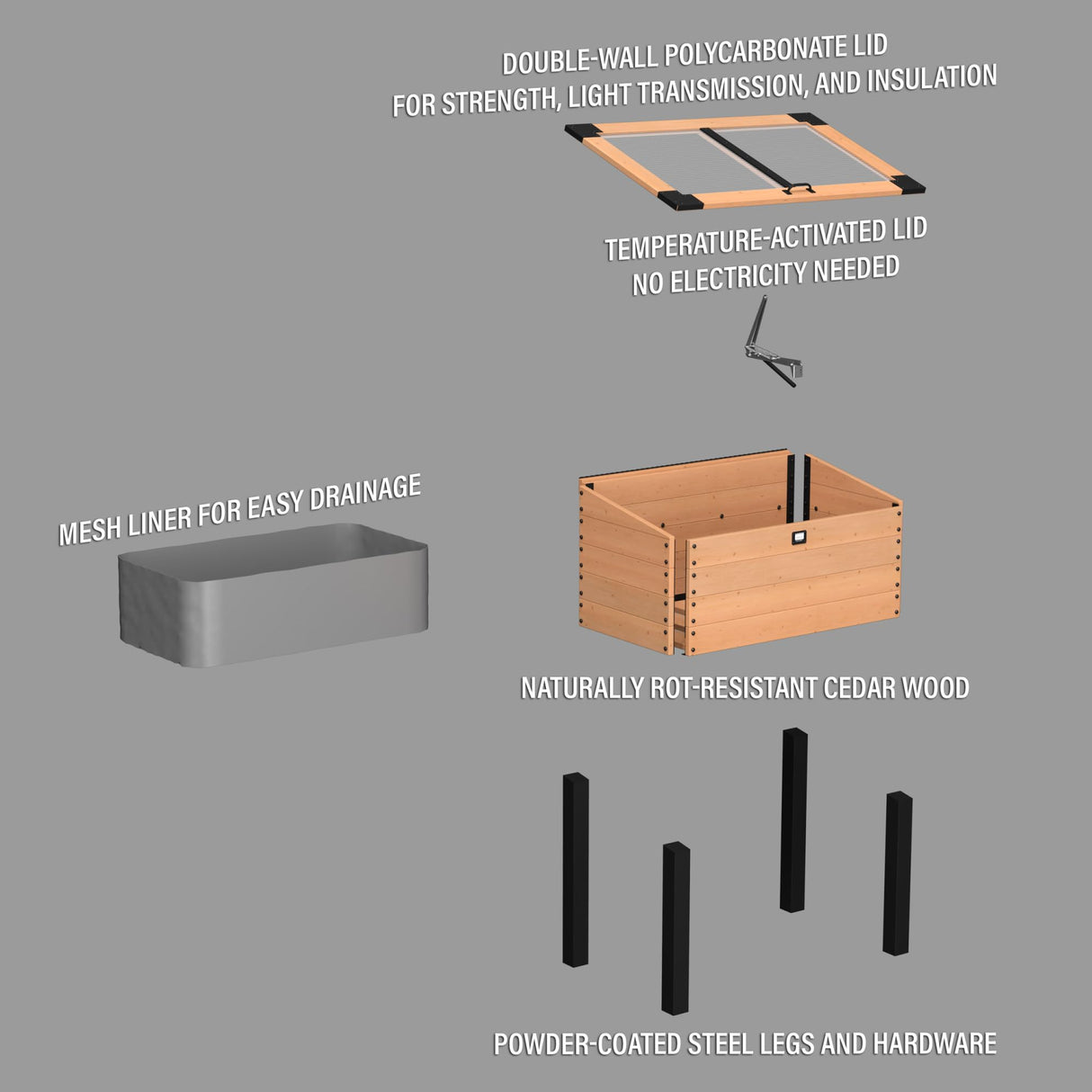 DOUBLE-WALL POLYCARBONATE LID
FOR STRENGTH, LIGHT TRANSMISSION, AND INSULATION

TEMPERATURE-ACTIVATED LID
NO ELECTRICITY NEEDED

MESH LINER FOR EASY DRAINAGE

NATURALLY ROT-RESISTANT CEDAR WOOD

POWDER-COATED STEEL LEGS AND HARDWARE