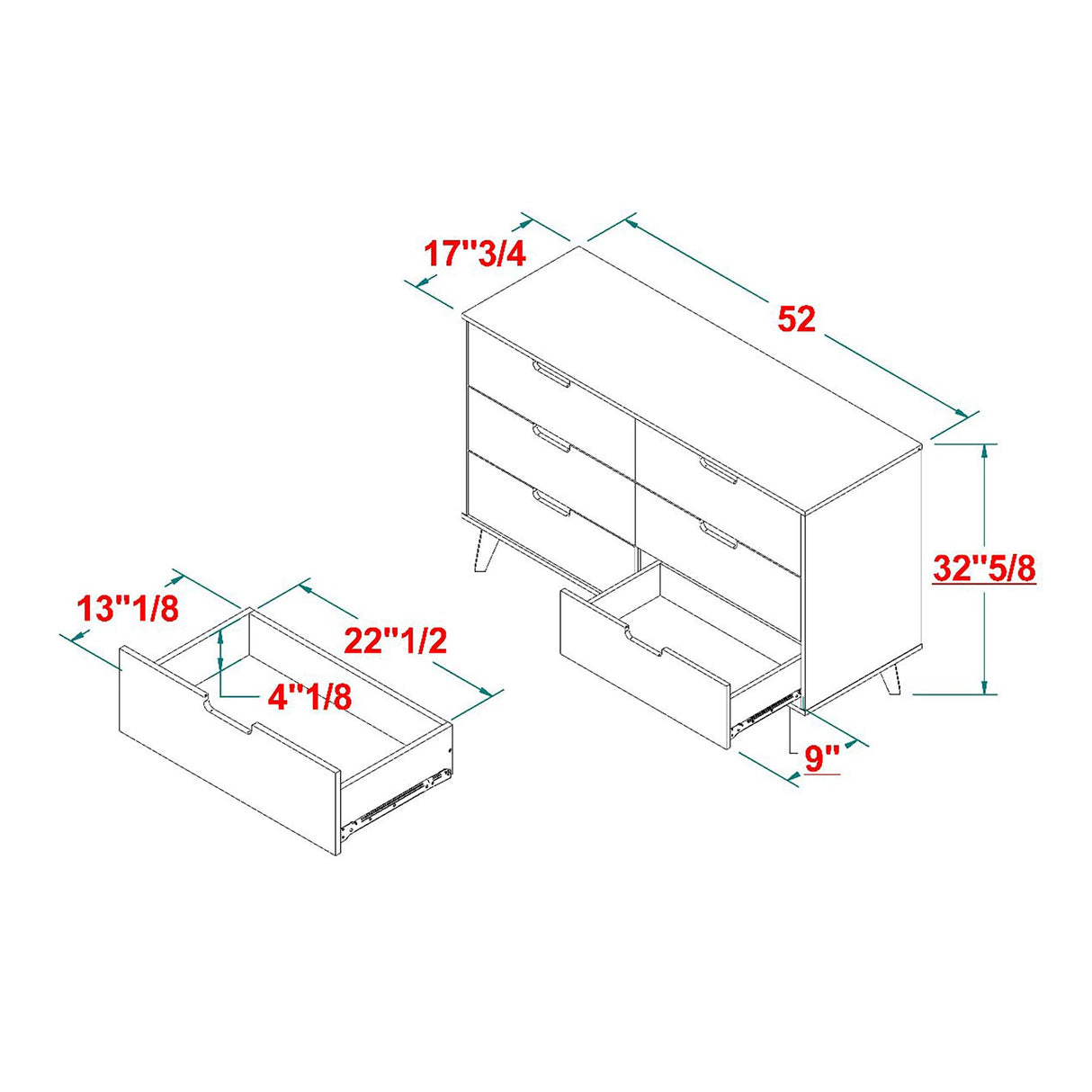 17"3/4

52

32"5/8

13"1/8

22"1/2

4"1/8

9"