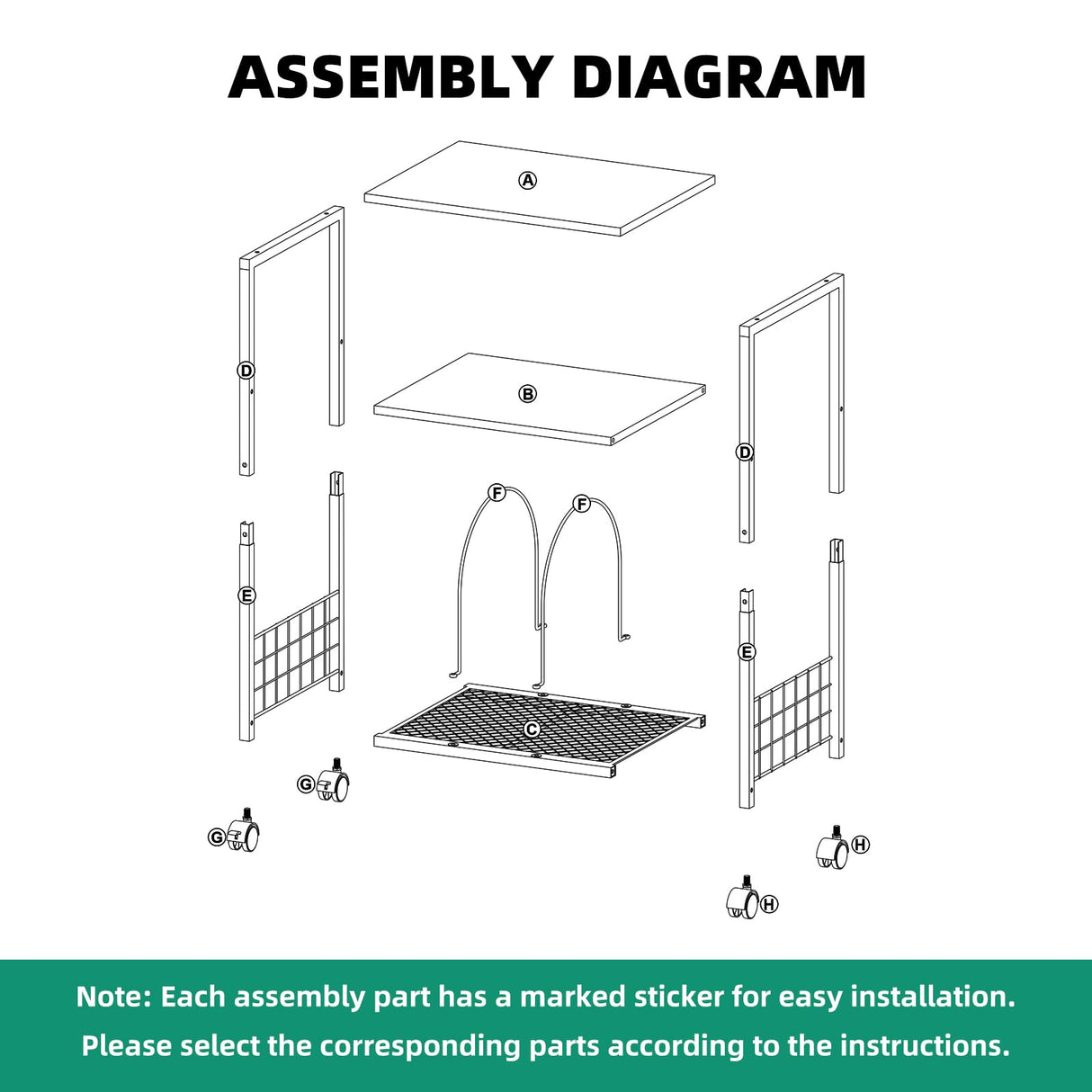 ASSEMBLY DIAGRAM

A

D

B

D

F

F

E

E

C

G

G

H

H

Note: Each assembly part has a marked sticker for easy installation. Please select the corresponding parts according to the instructions.