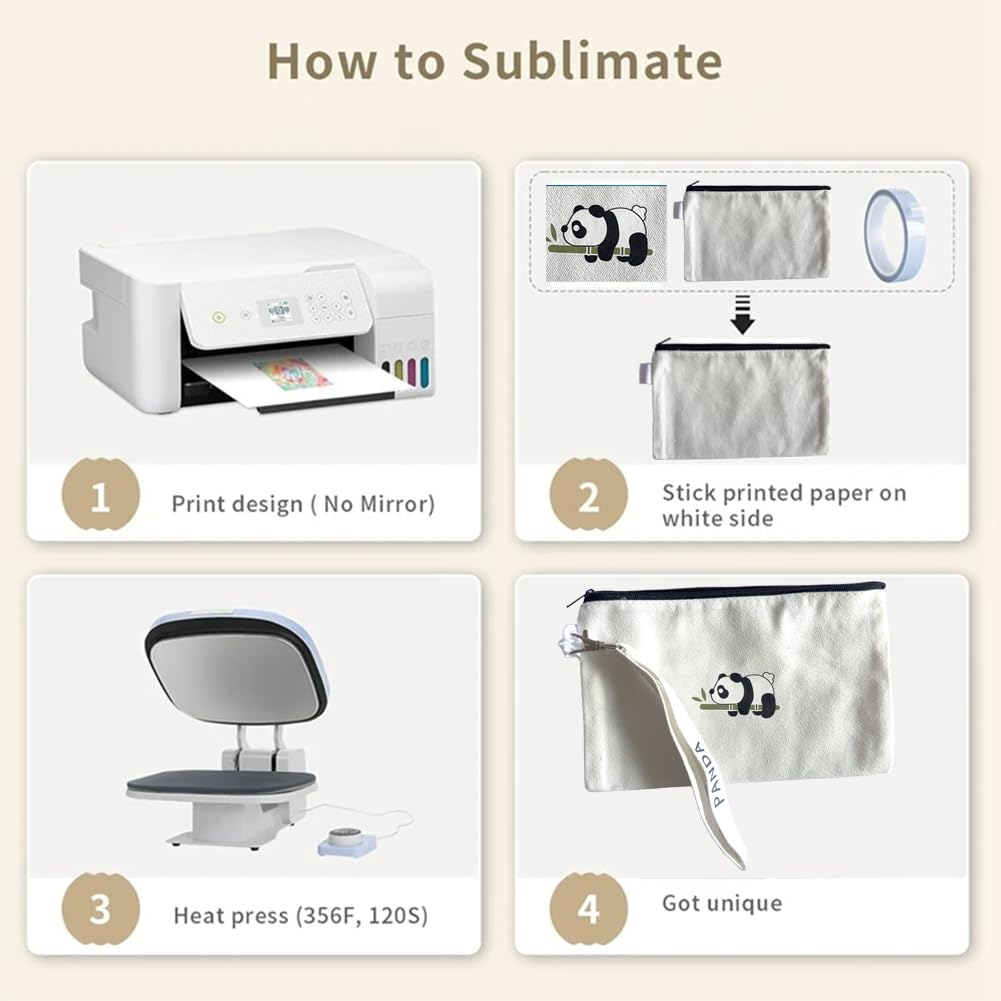 How to Sublimate

1 Print design ( No Mirror)

2 Stick printed paper on white side

3 Heat press (356F, 120S)

PANDA

4 Got unique