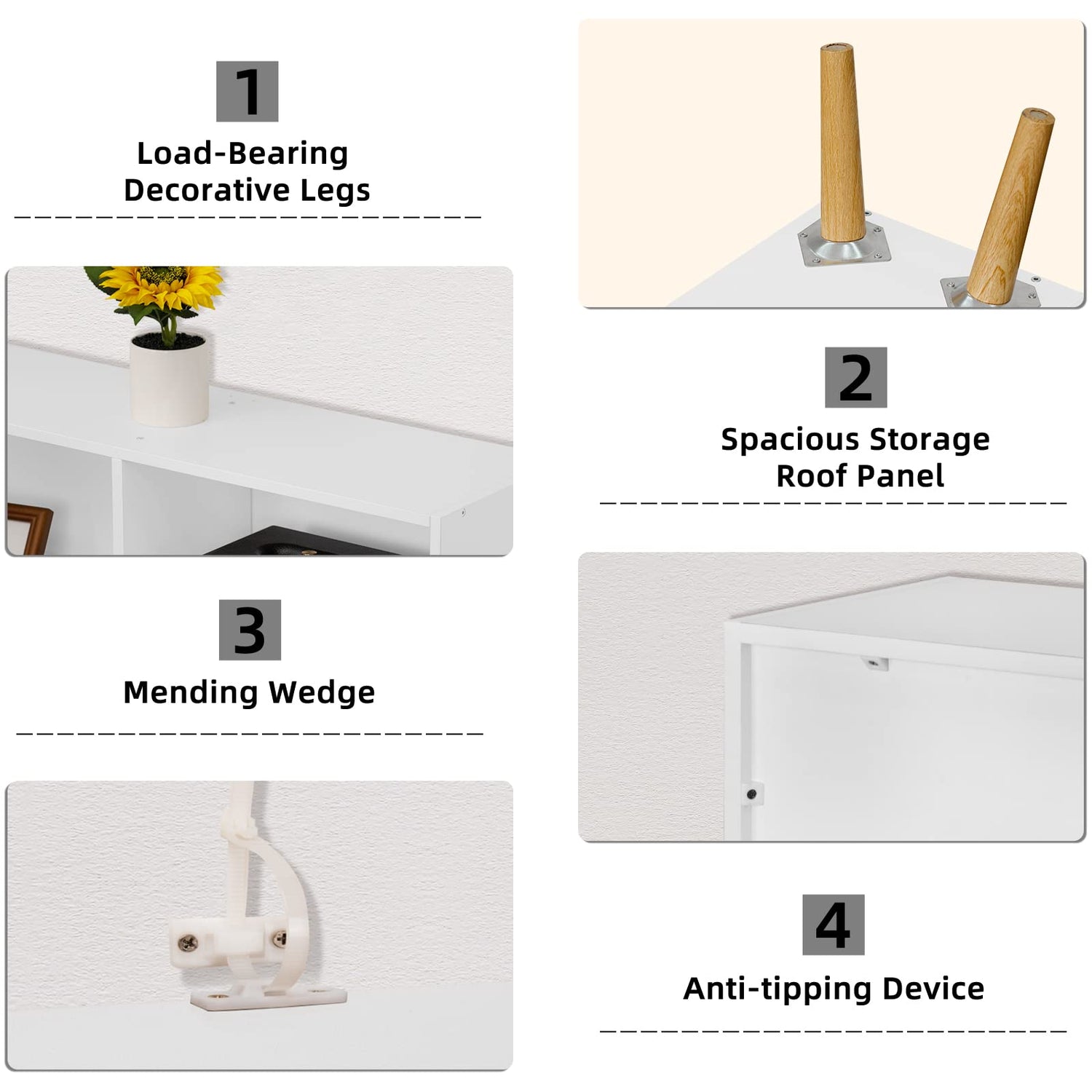 1

Load-Bearing Decorative Legs

2

Spacious Storage Roof Panel

3

Mending Wedge

4

Anti-tipping Device