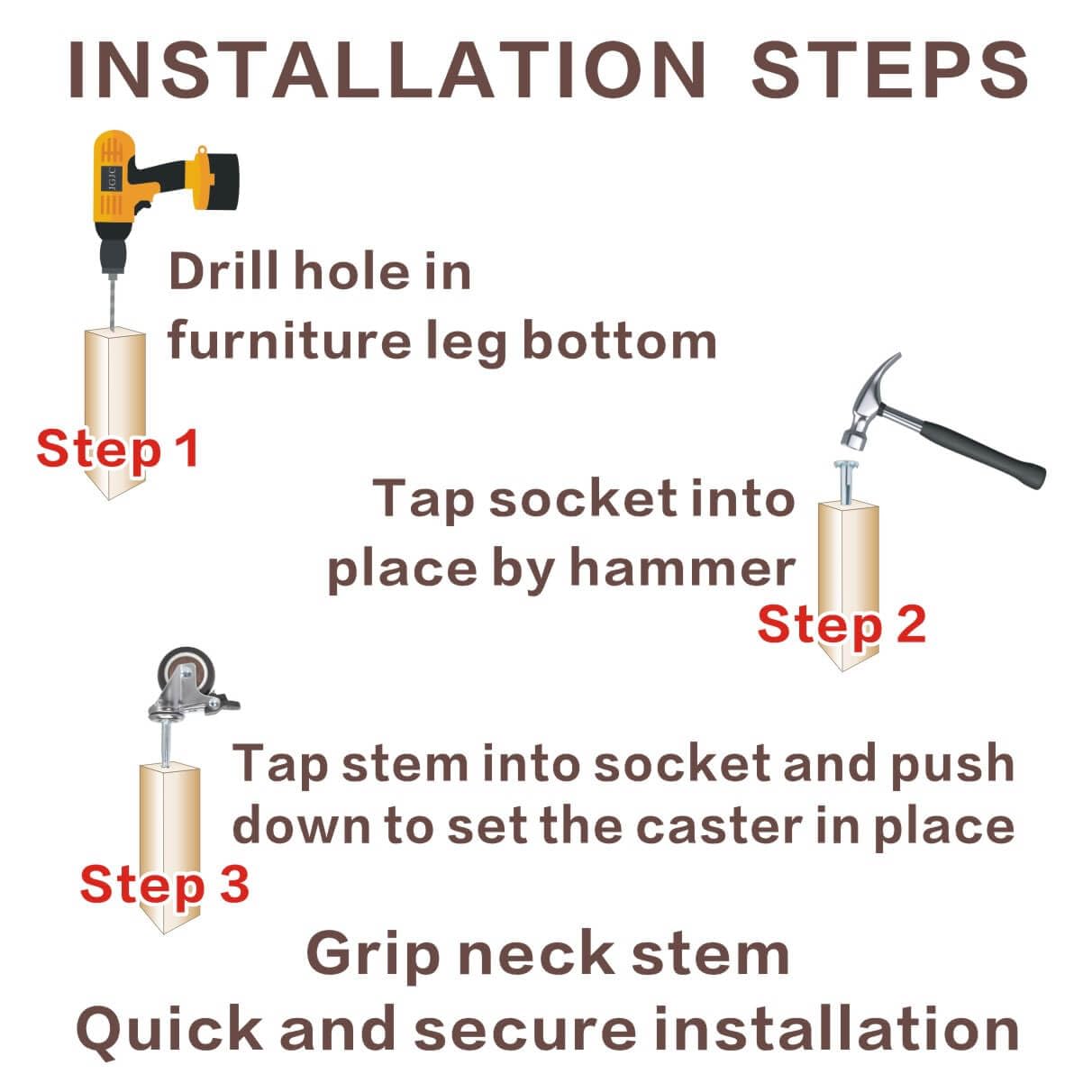 INSTALLATION STEPS

JGJC

Drill hole in furniture leg bottom

Step 1

Tap socket into place by hammer

Step 2

Tap stem into socket and push down to set the caster in place

Step 3

Grip neck stem
Quick and secure installation