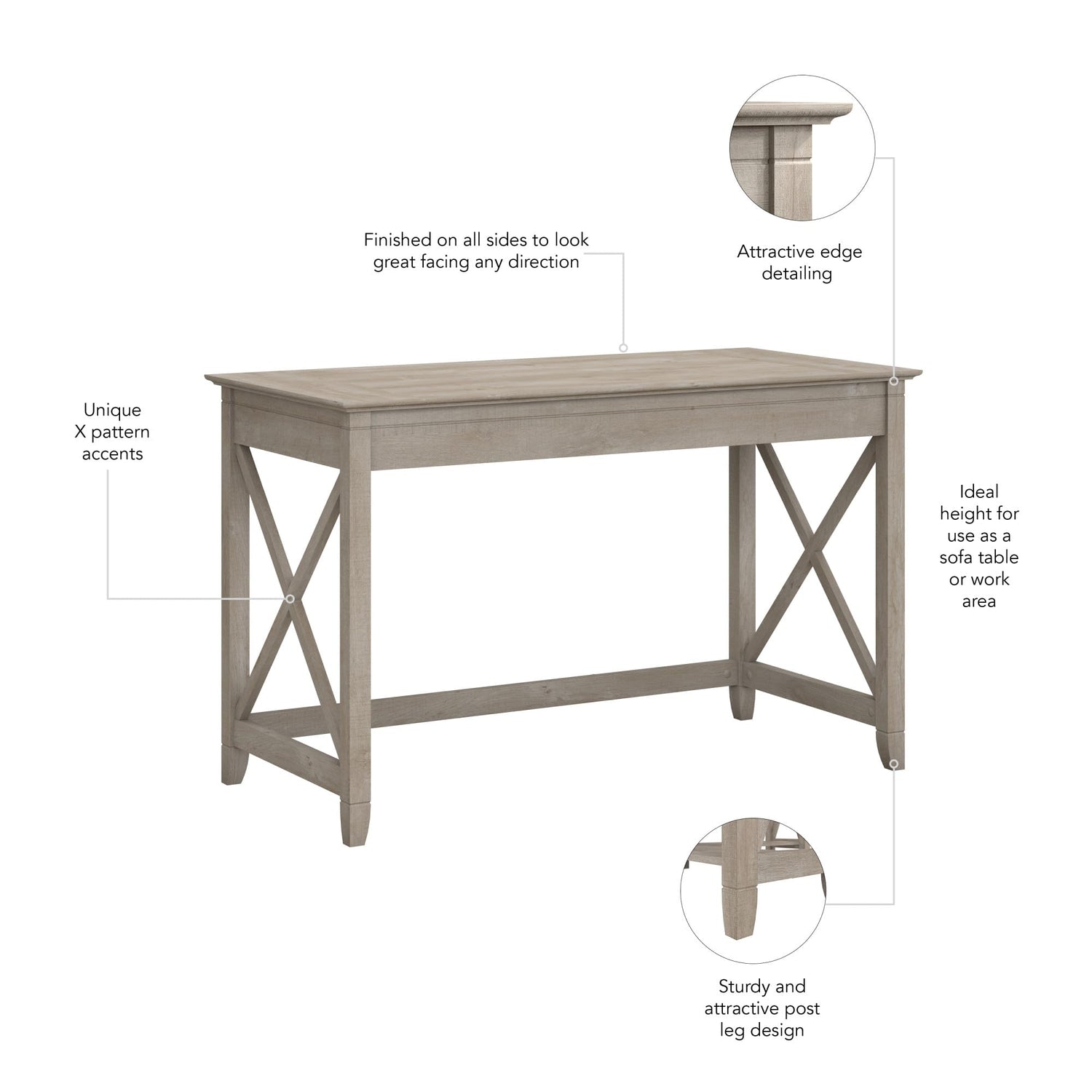 Finished on all sides to look great facing any direction

Attractive edge detailing

Unique X pattern accents

Ideal height for use as a sofa table or work area

Sturdy and attractive post leg design