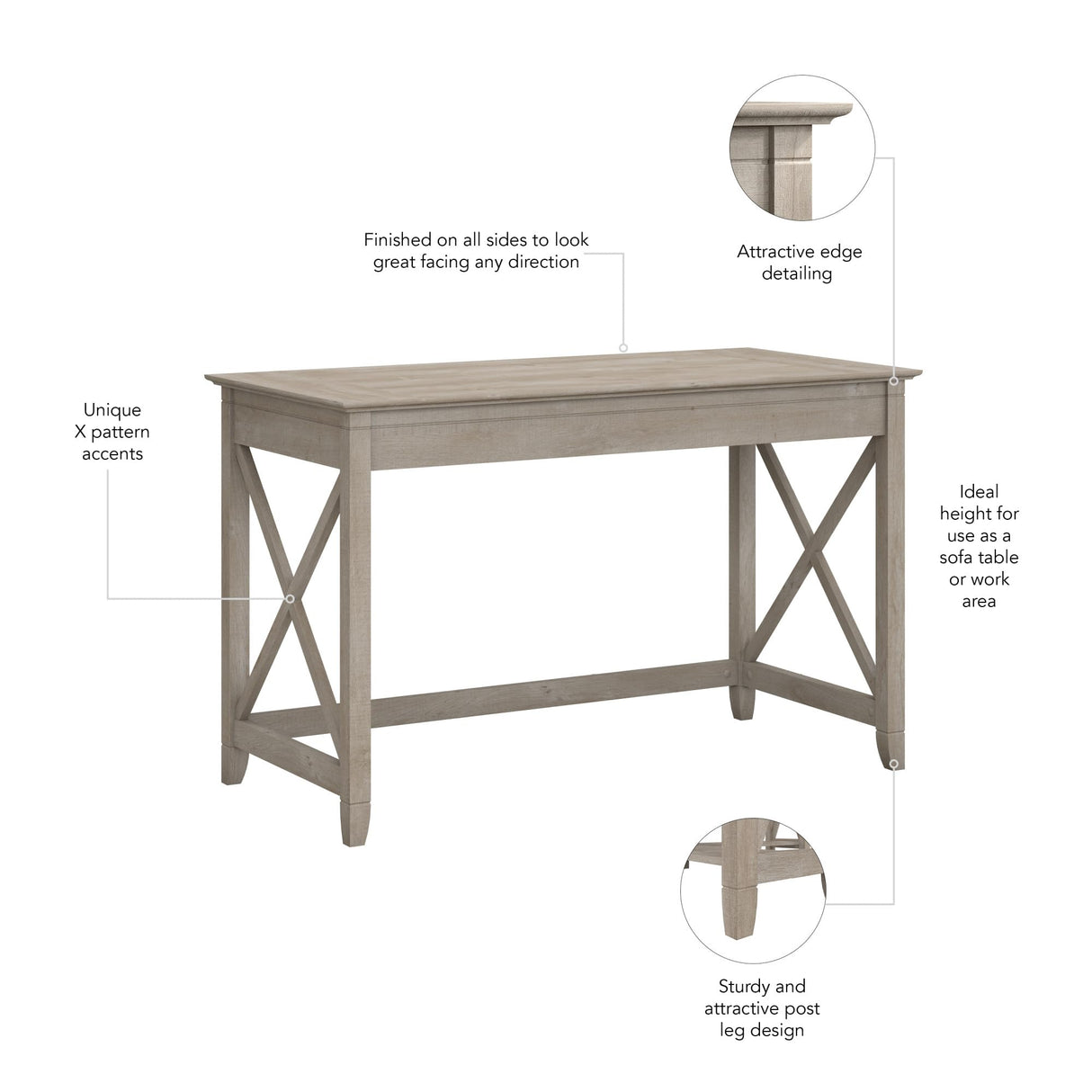 Finished on all sides to look great facing any direction

Attractive edge detailing

Unique X pattern accents

Ideal height for use as a sofa table or work area

Sturdy and attractive post leg design