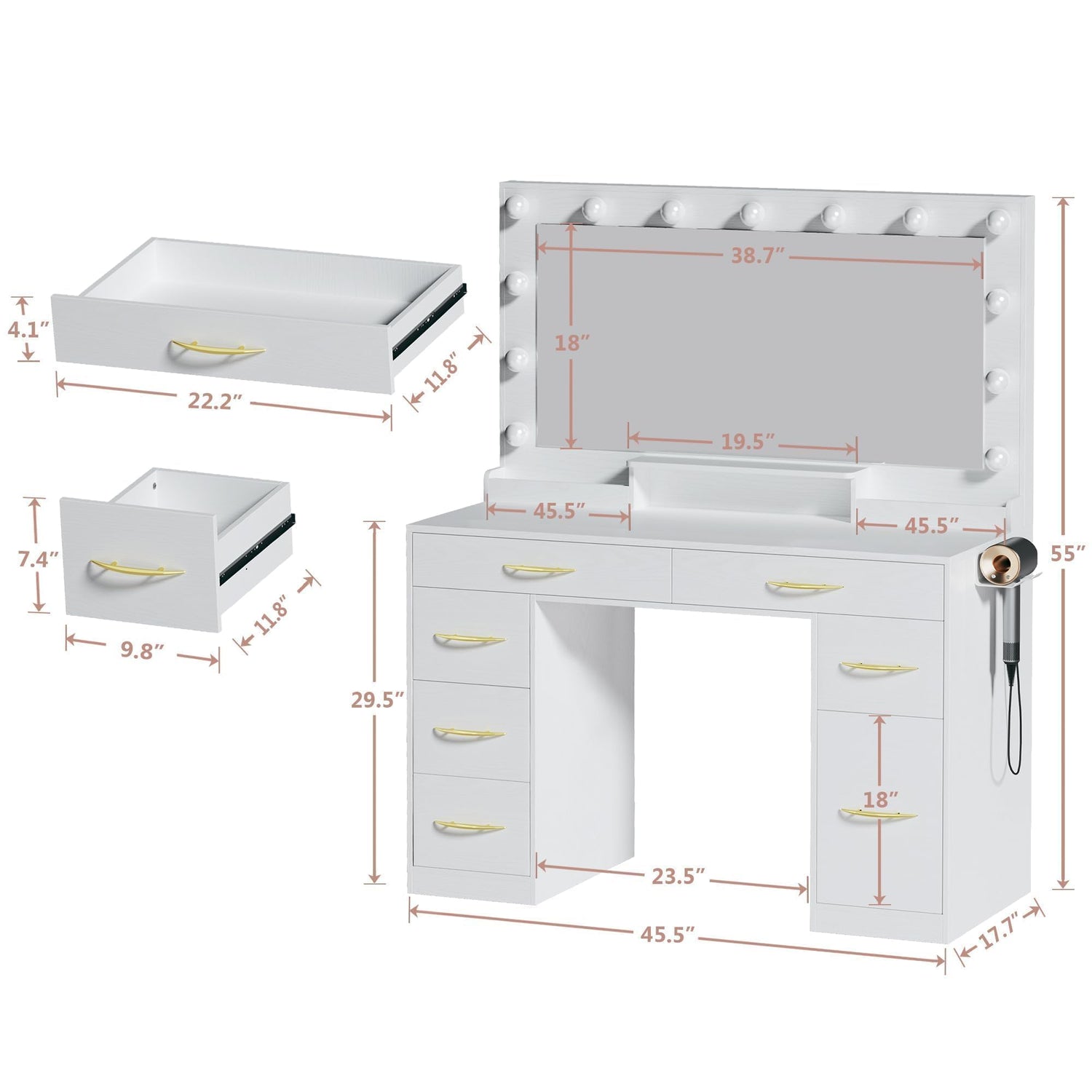 4.1″
22.2″
11.8″
7.4″
9.8″
11.8″
38.7″
18″
19.5″
45.5″
45.5″
55″
29.5″
18″
23.5″
45.5″
17.7″