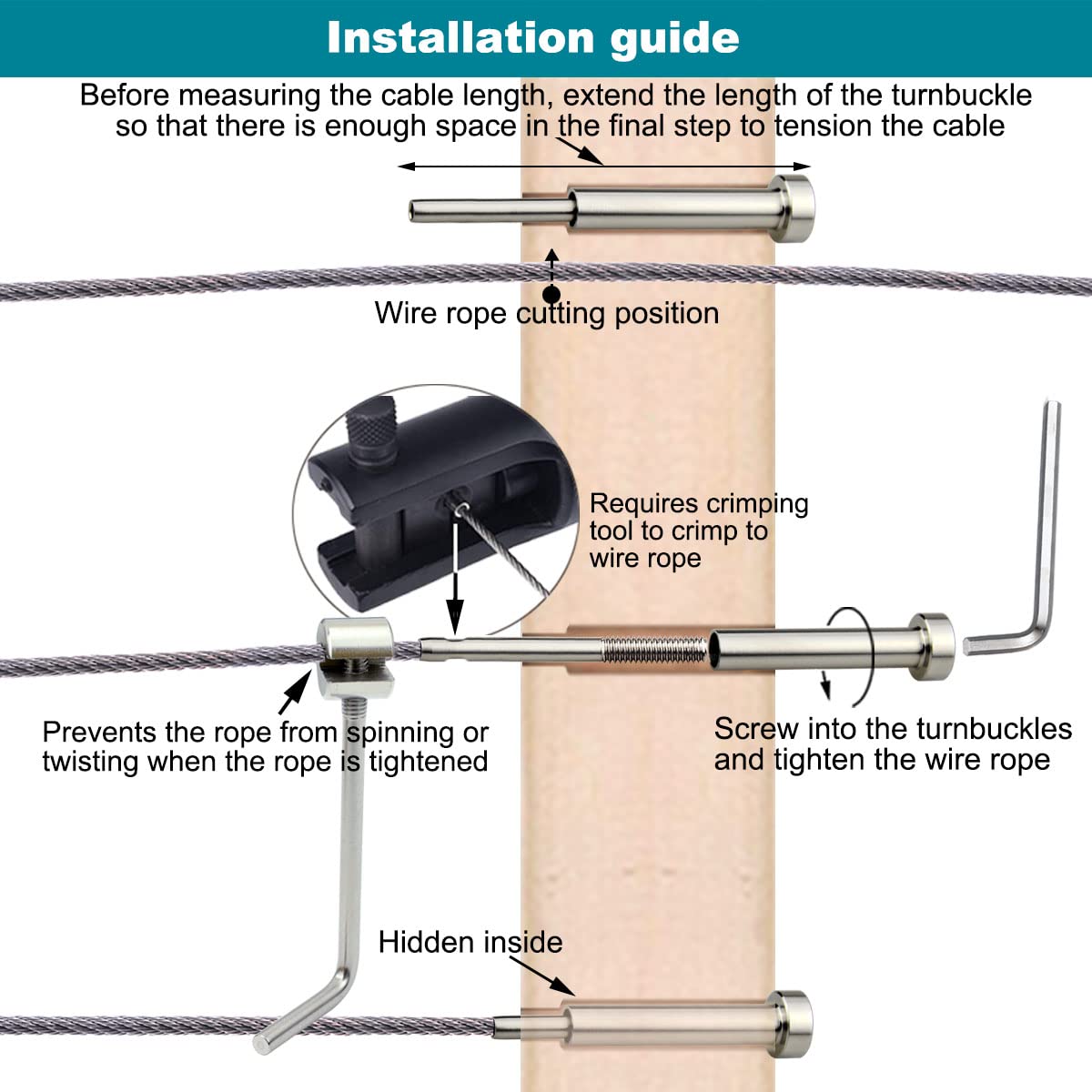 Installation guide

Before measuring the cable length, extend the length of the turnbuckle so that there is enough space in the final step to tension the cable

Wire rope cutting position

Requires crimping tool to crimp to wire rope

Prevents the rope from spinning or twisting when the rope is tightened

Screw into the turnbuckles and tighten the wire rope

Hidden inside