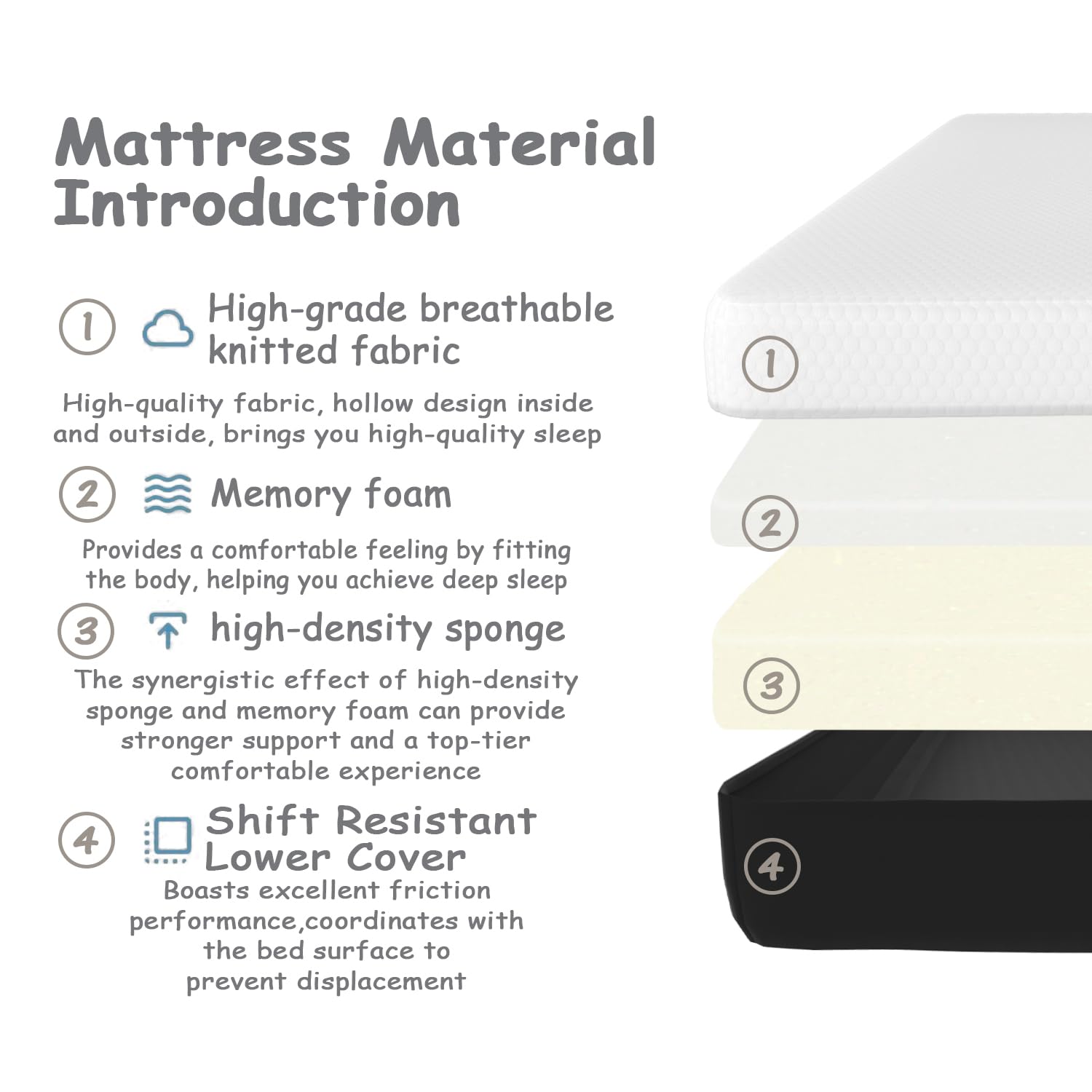 Mattress Material Introduction

1 High-grade breathable knitted fabric

High-quality fabric, hollow design inside and outside, brings you high-quality sleep

2 Memory foam

Provides a comfortable feeling by fitting the body, helping you achieve deep sleep

3 high-density sponge

The synergistic effect of high-density sponge and memory foam can provide stronger support and a top-tier comfortable experience

4 Shift Resistant Lower Cover

Boasts excellent friction performance,coordinates with the bed surface to prevent displacement

1

2

3

4