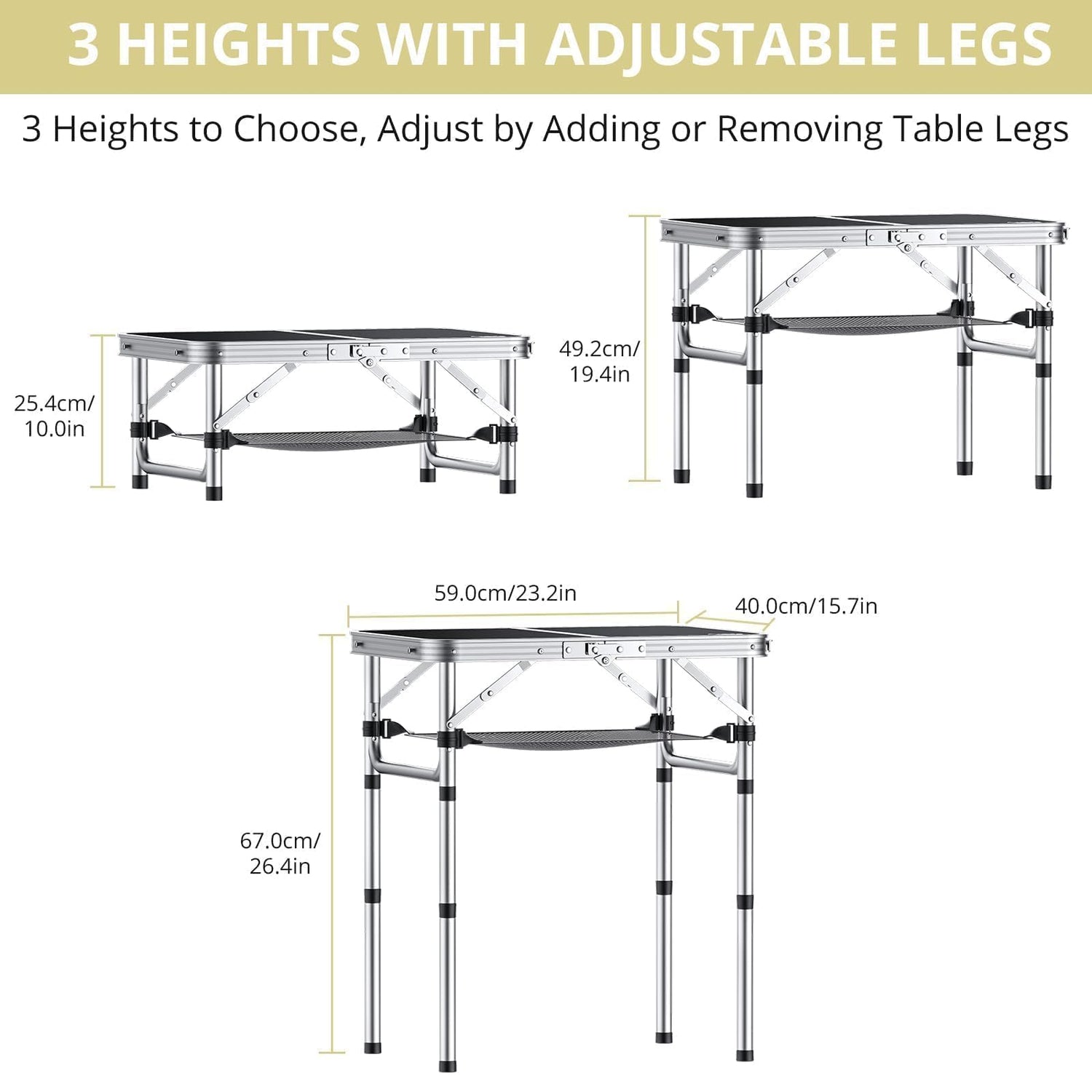 3 HEIGHTS WITH ADJUSTABLE LEGS

3 Heights to Choose, Adjust by Adding or Removing Table Legs

25.4cm/
10.0in

49.2cm/
19.4in

59.0cm/23.2in

40.0cm/15.7in

67.0cm/
26.4in