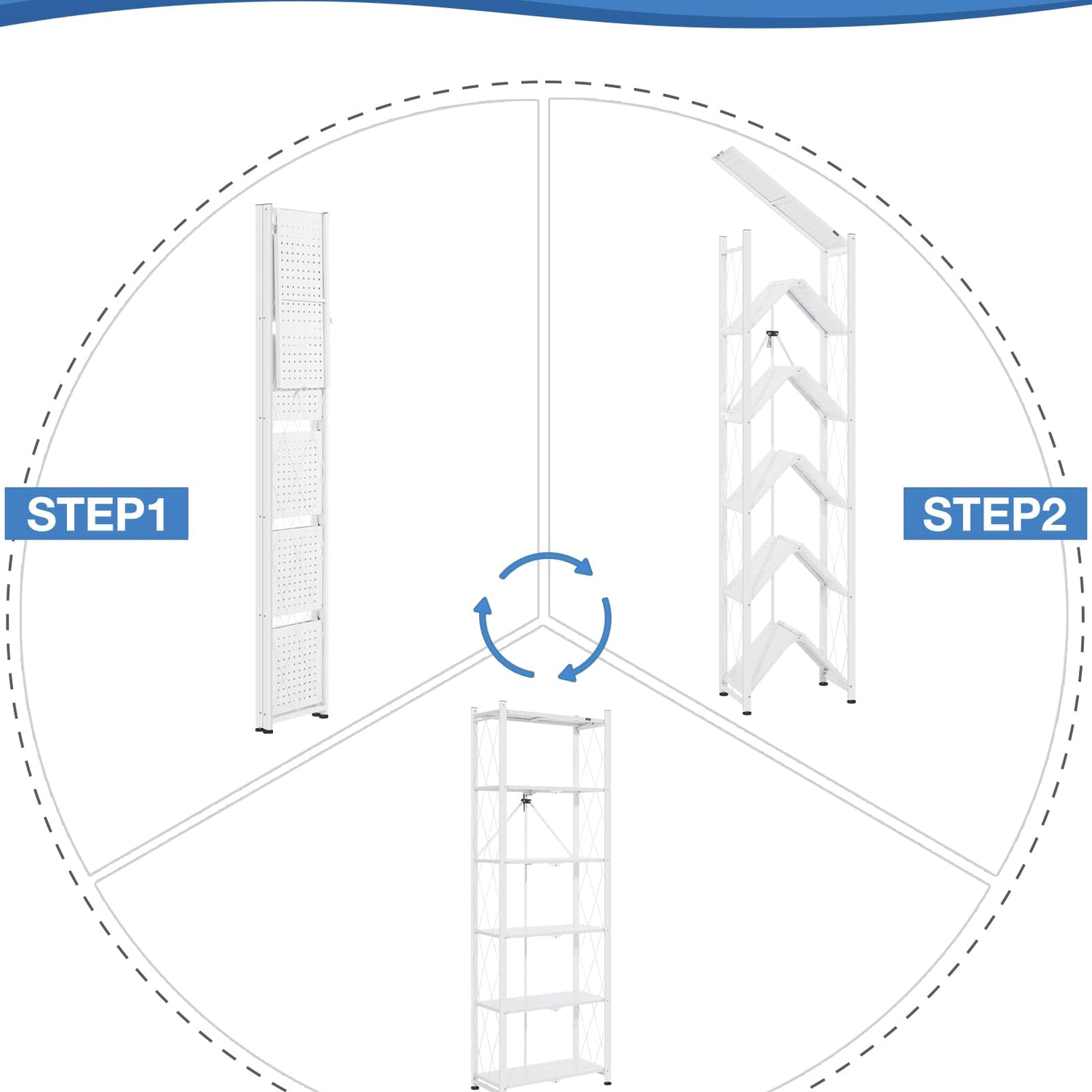 STEP1

STEP2